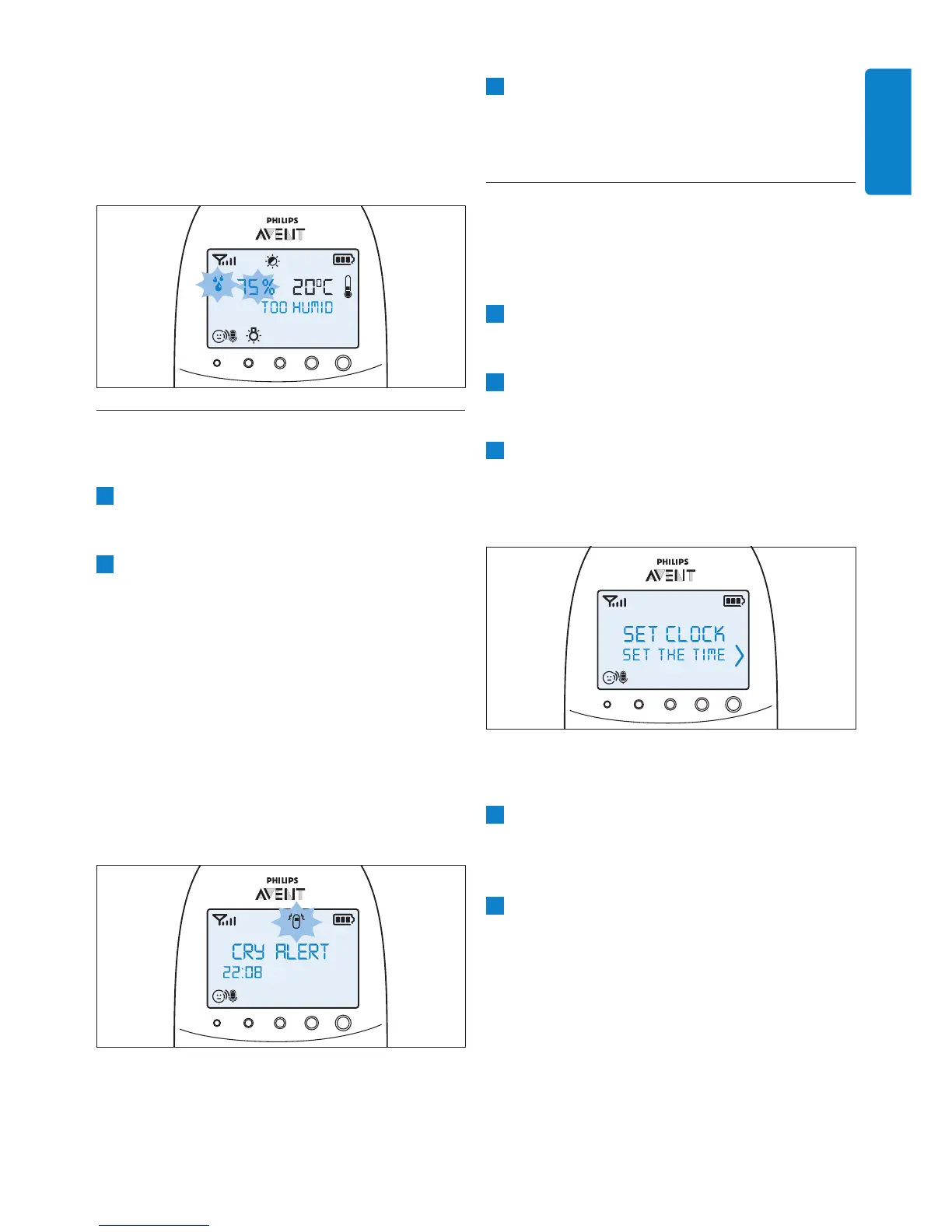 PHILIPS
AVENT

75% 20°C
TOO HUMID

PHILIPS
AVENT

CRY ALERT
22:08

PHILIPS
AVENT

SET CLOCK
SET THE TIME