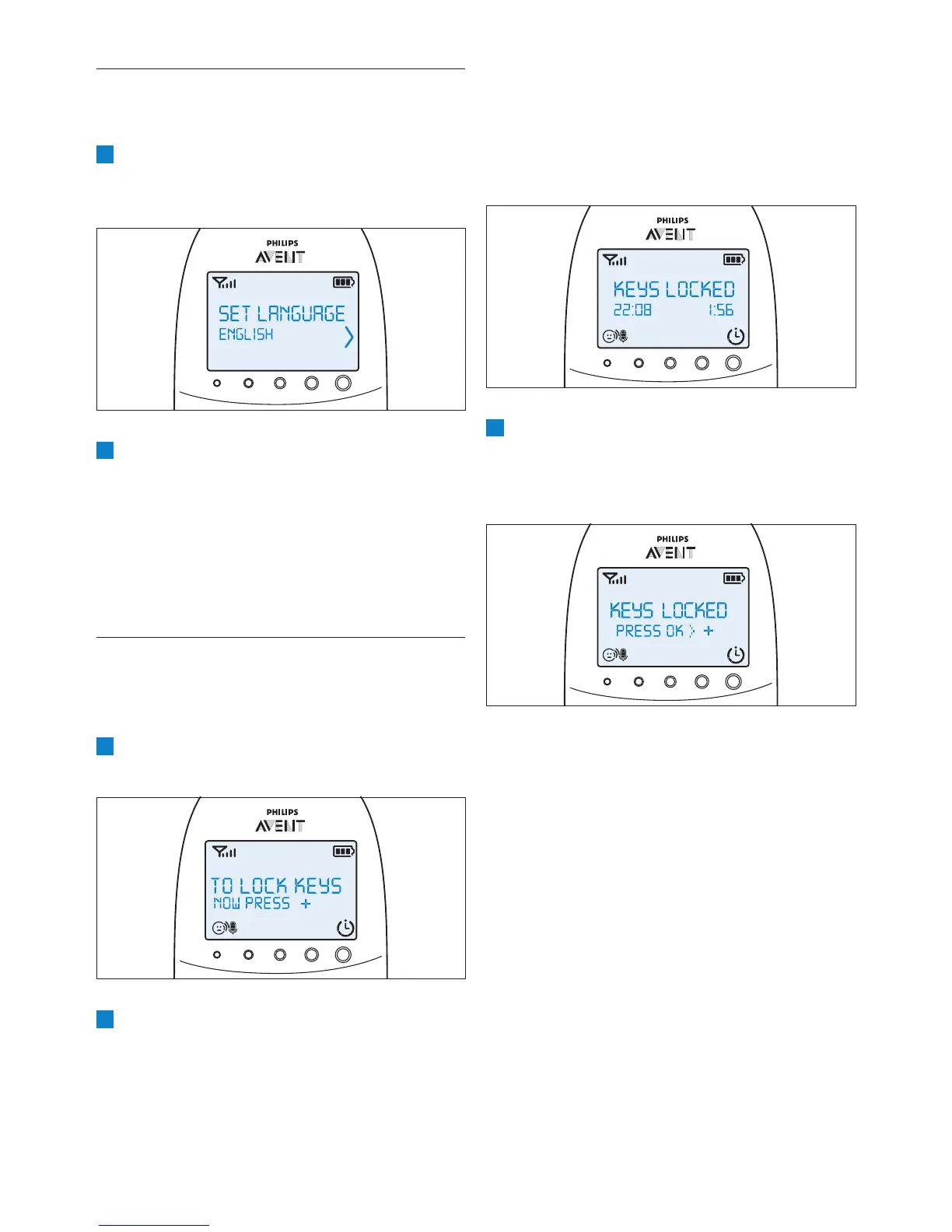 PHILIPS
AVENT
SET LANGUAGE
ENGLISH

PHILIPS
AVENT
TO LOCK KEYS
NOW PRESS +

PHILIPS
AVENT
KEYS LOCKED
22:08 1:56

PHILIPS
AVENT
KEYS LOCKED
PRESS OK > +