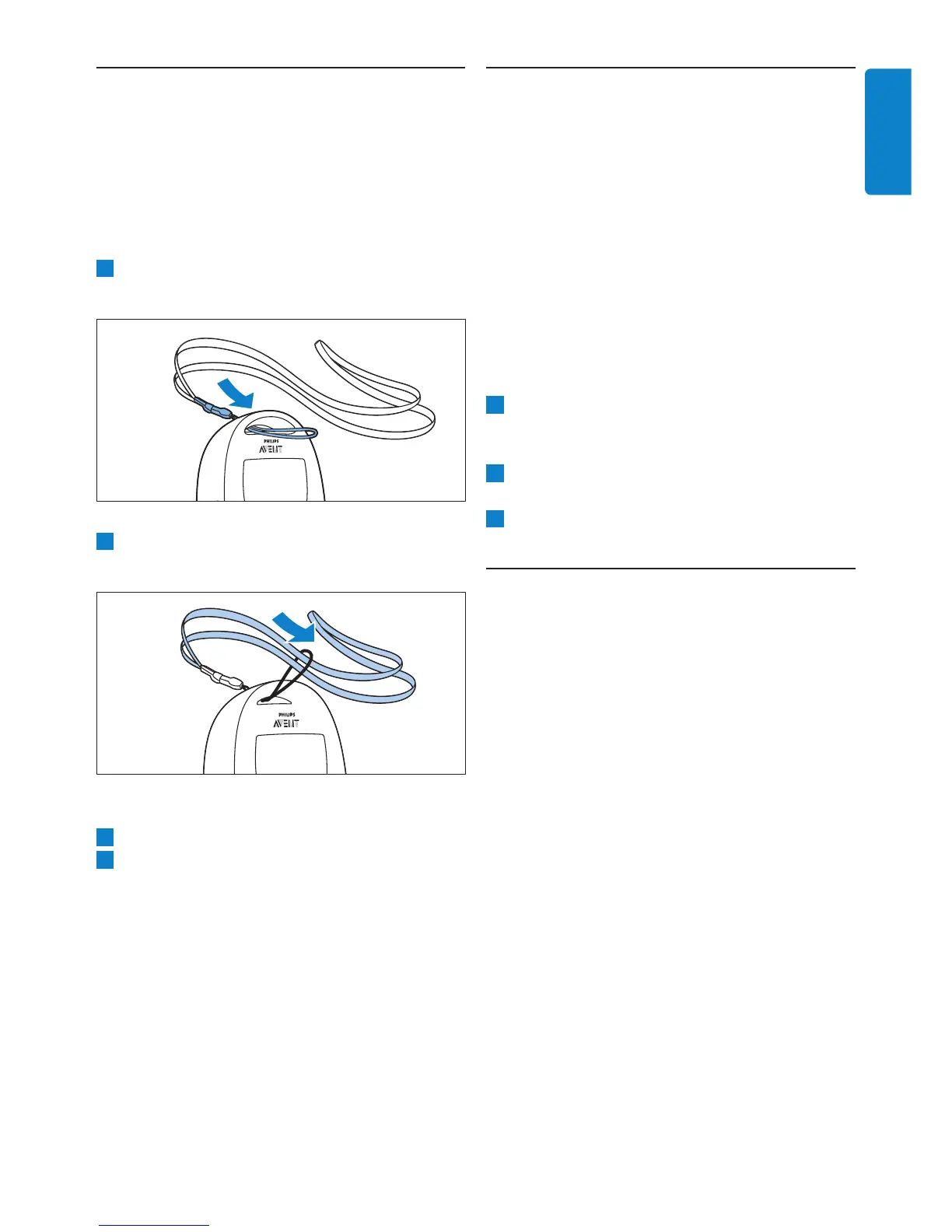 PHILIPS
AVENT

PHILIPS
AVENT