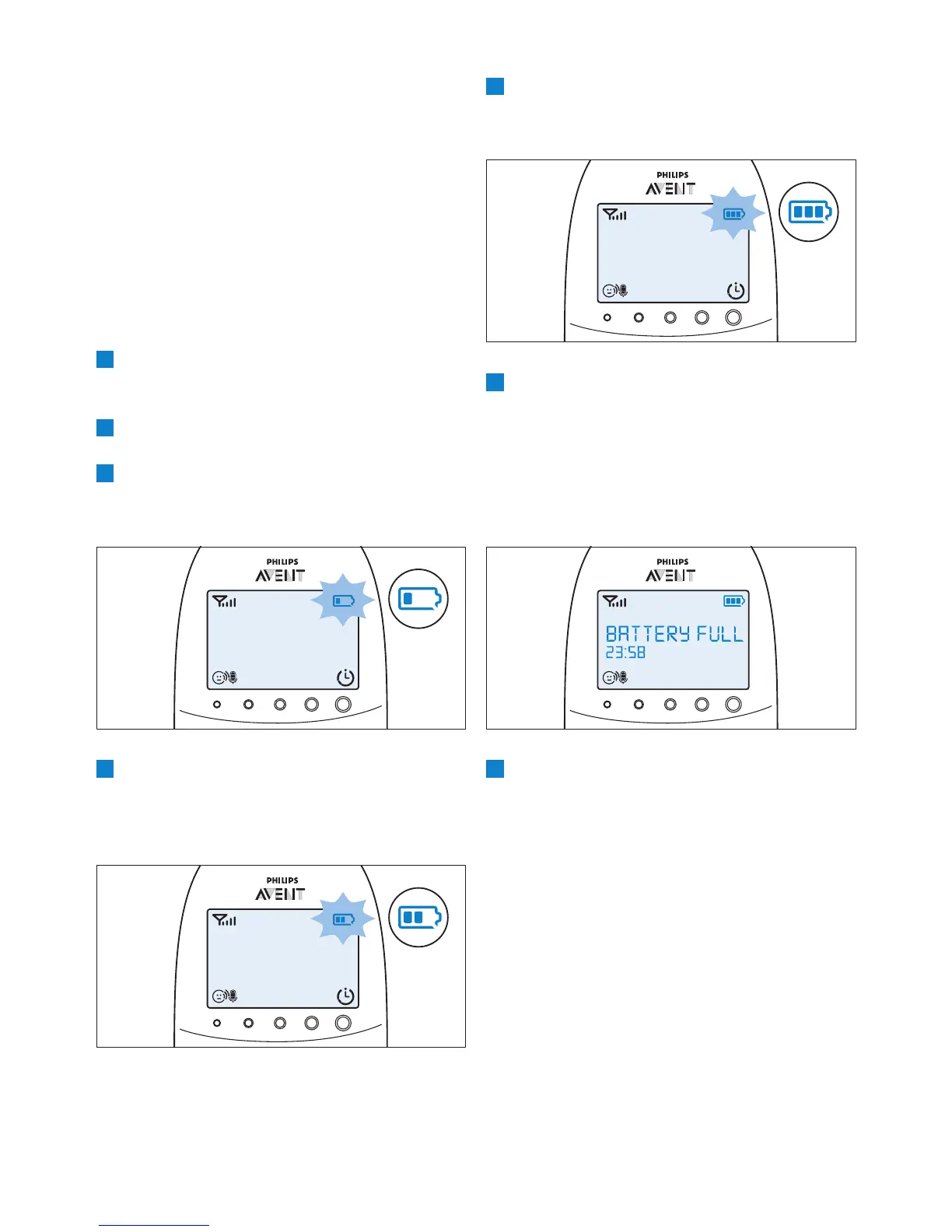 PHILIPS
AVENT

PHILIPS
AVENT

PHILIPS
AVENT
BATTERY FULL
23:58

PHILIPS
AVENT