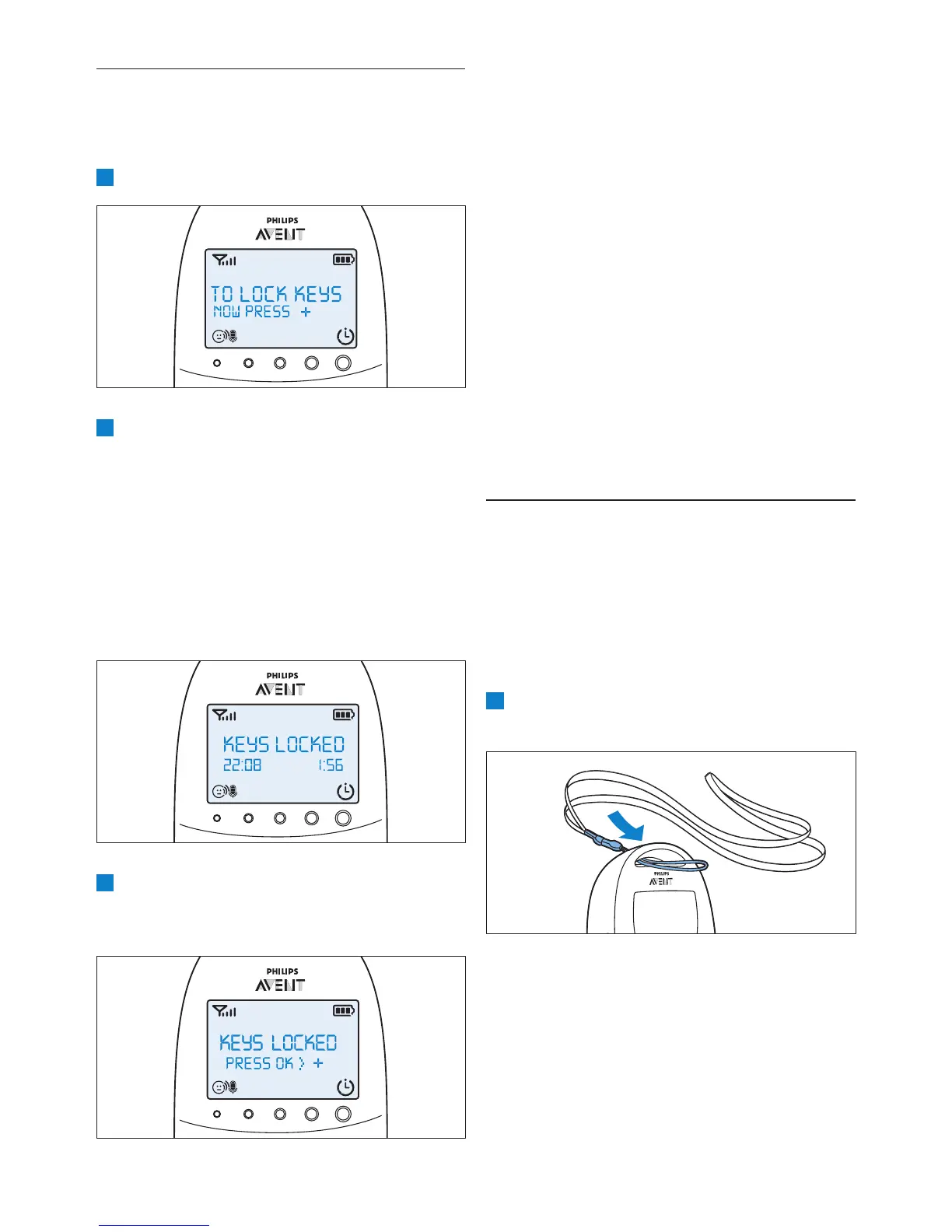 PHILIPS
AVENT
TO LOCK KEYS
NOW PRESS +

PHILIPS
AVENT
KEYS LOCKED
22:08 1:56

PHILIPS
AVENT
KEYS LOCKED
PRESS OK > +

PHILIPS
AVENT