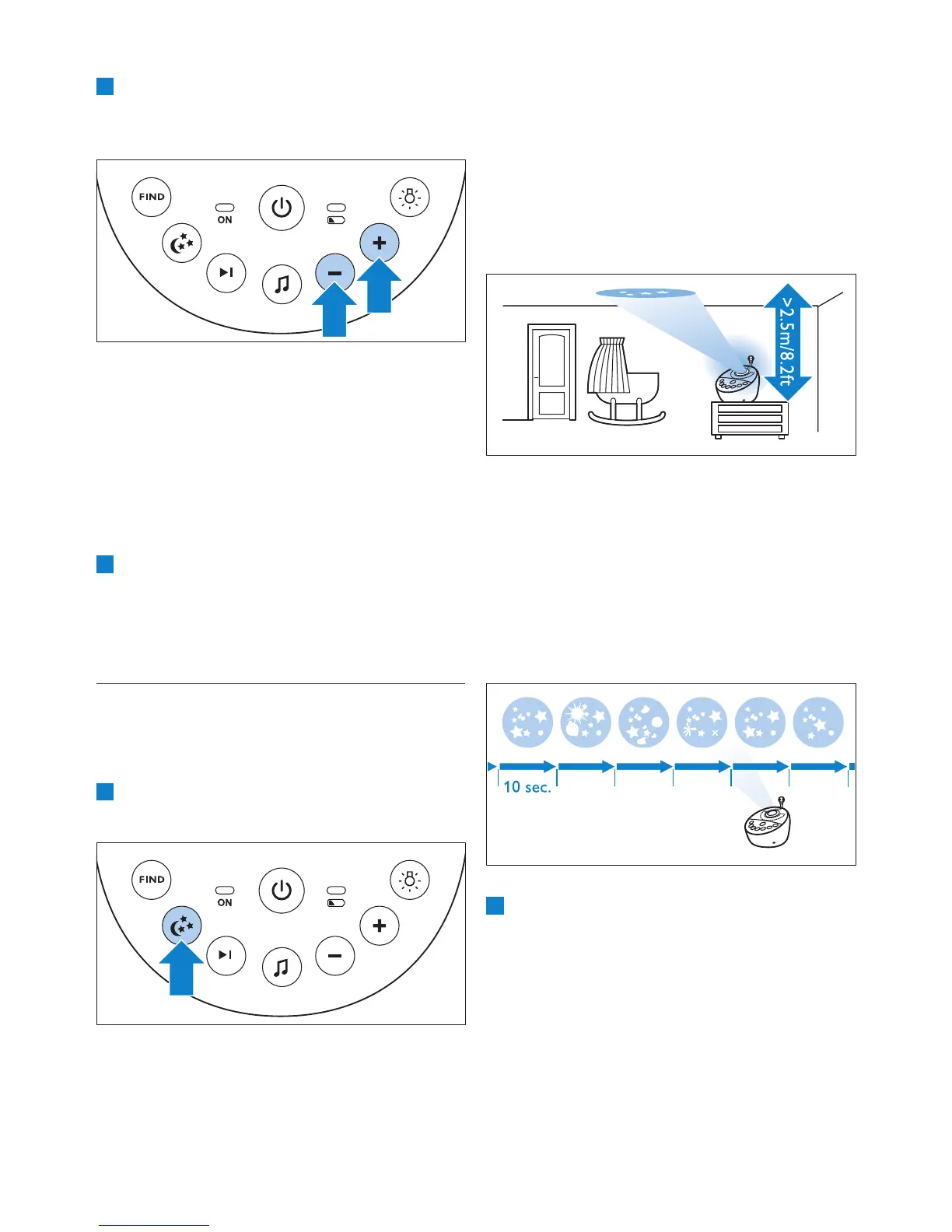 FIND

ON

>2.5m/8.2ft

10 sec.

FIND

ON