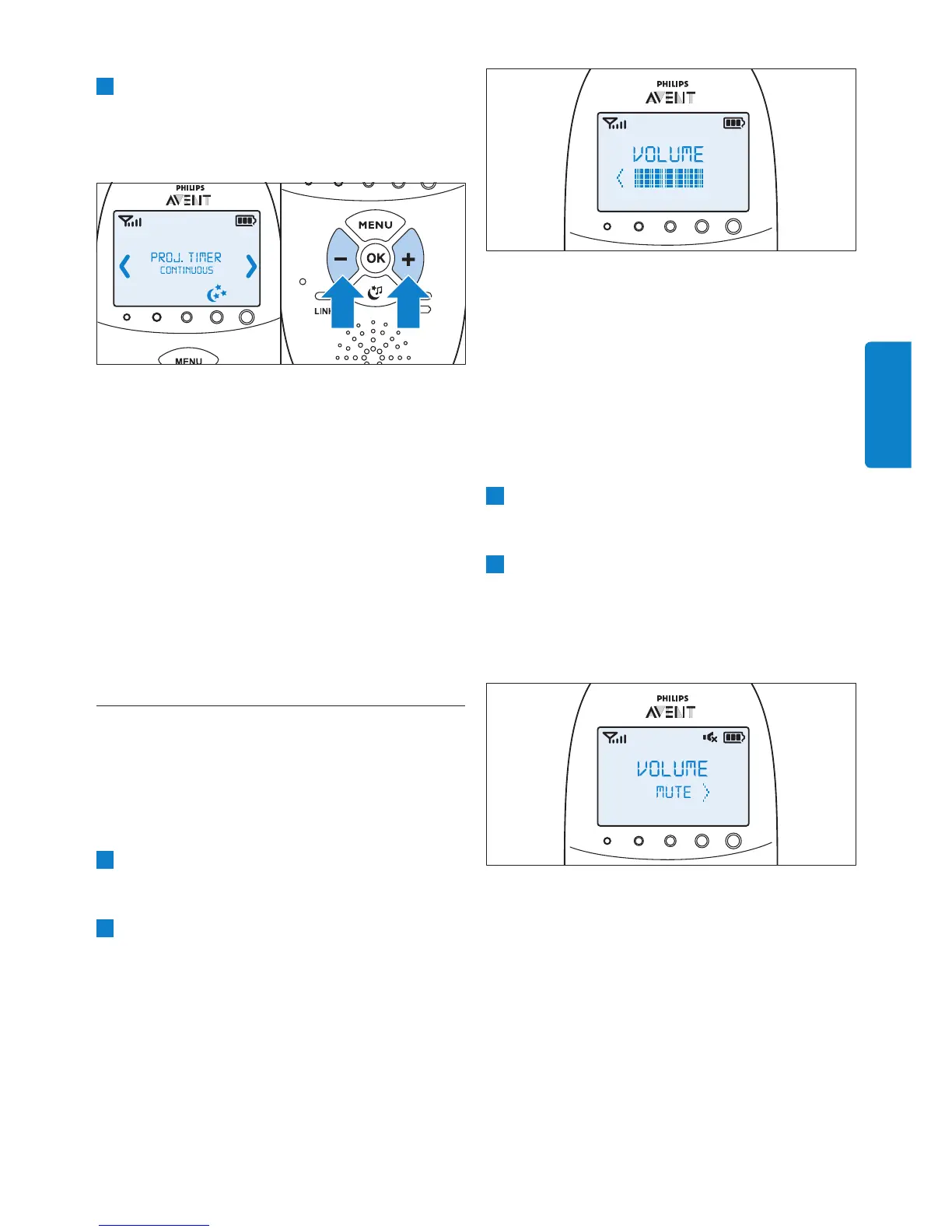 PHILIPS
AVENT
PROJ. TIMER
CONTINUOUS
MENU
MENU
OK
LINK

PHILIPS
AVENT
VOLUME

PHILIPS
AVENT
VOLUME
MUTE