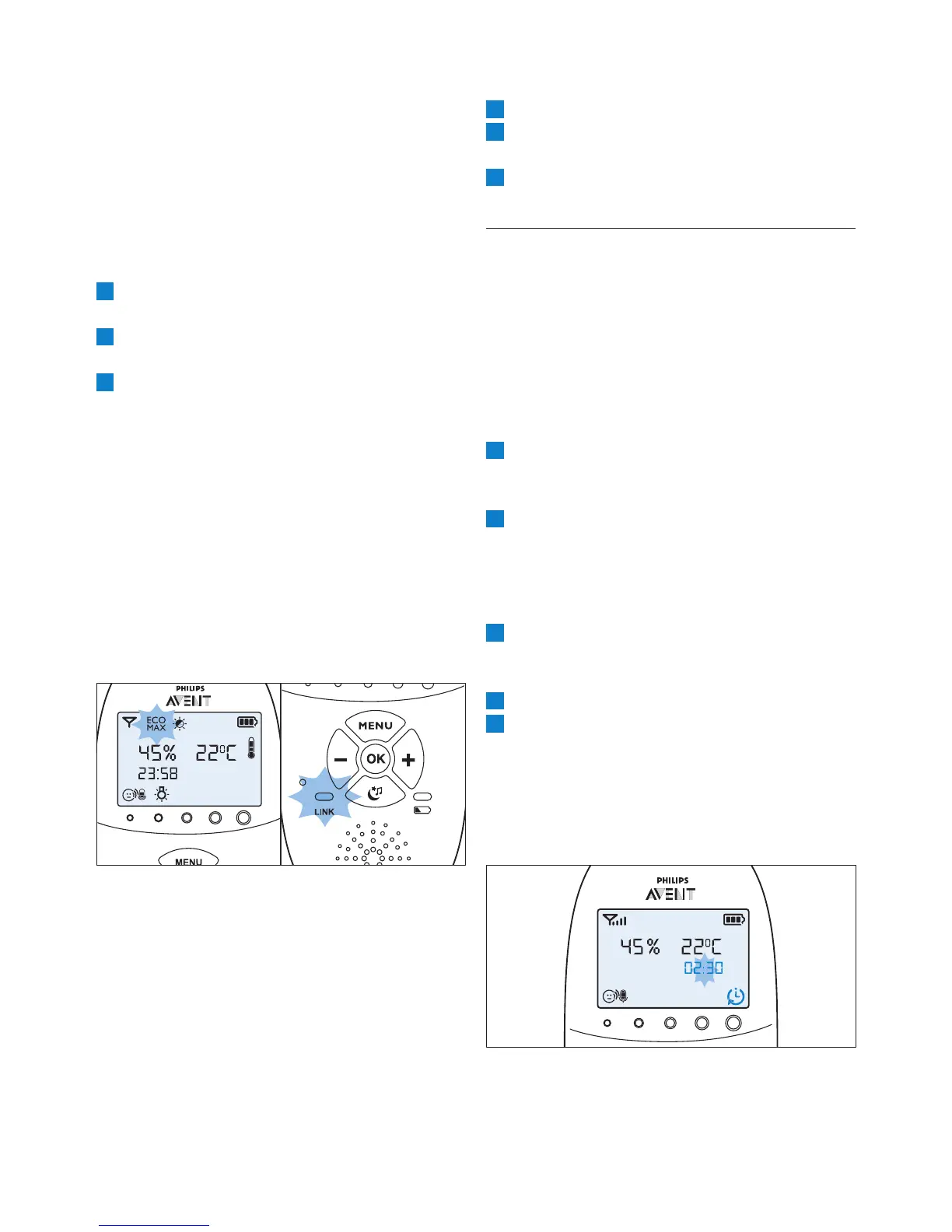 PHILIPS
AVENT

ECO MAX

45% 22°C
23:58

MENU

MENU
OK
LINK

PHILIPS
AVENT

45% 22°C
02:30