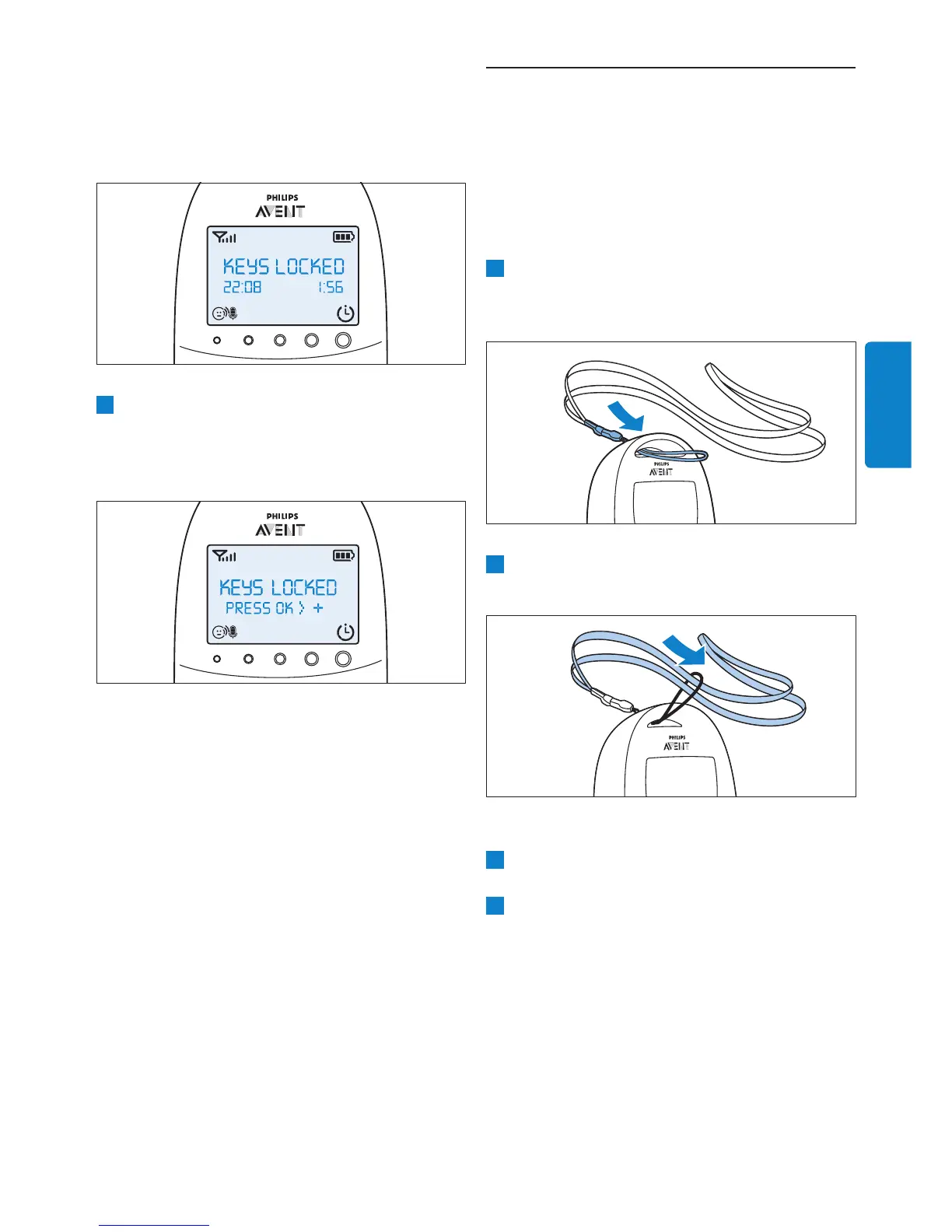 PHILIPS
AVENT

KEYS LOCKED
22:08 1:56

PHILIPS
AVENT

KEYS LOCKED
PRESS OK > +

PHILIPS
AVENT

PHILIPS
AVENT