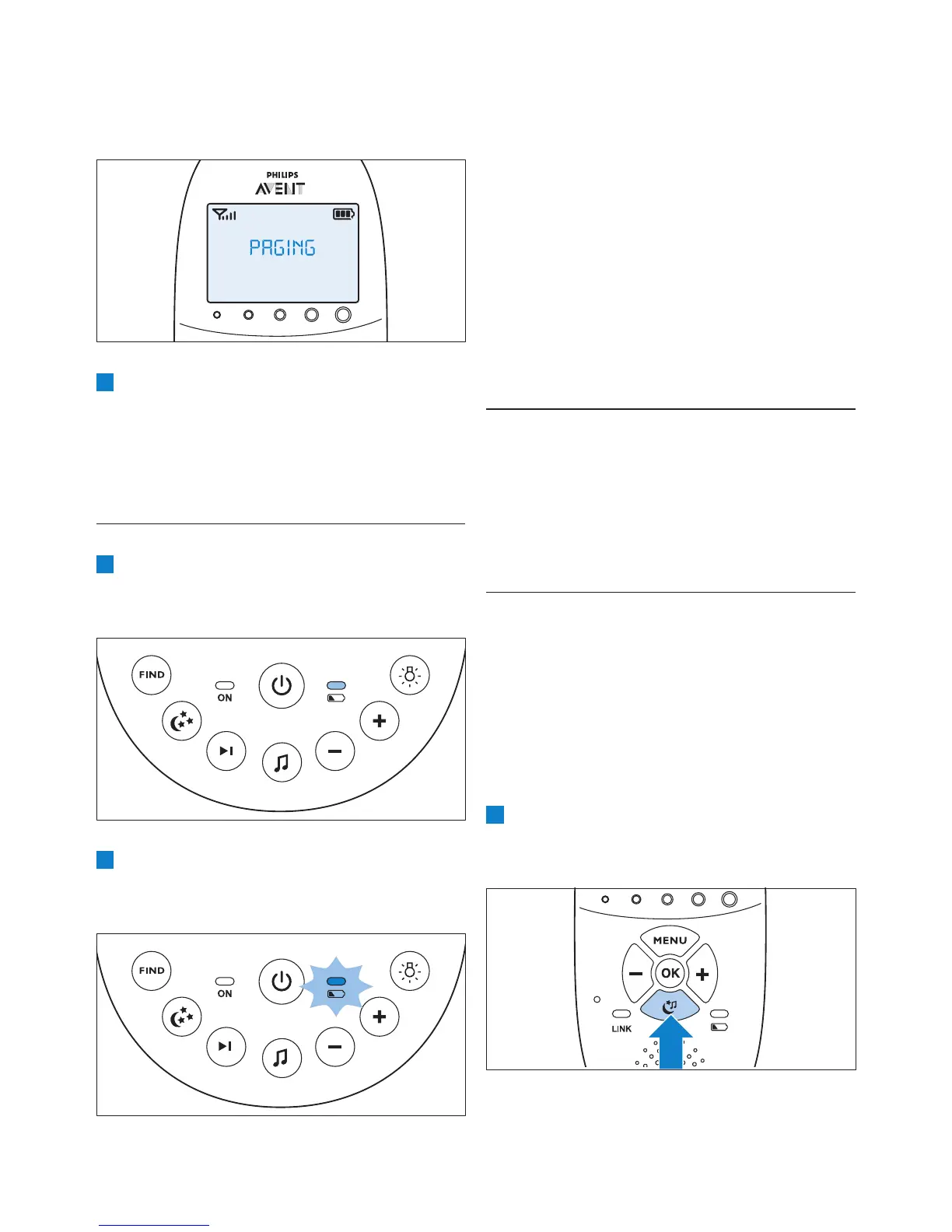 PHILIPS
AVENT

PAGING

FIND
ON
FIND
ON
MENU
OK
LINK