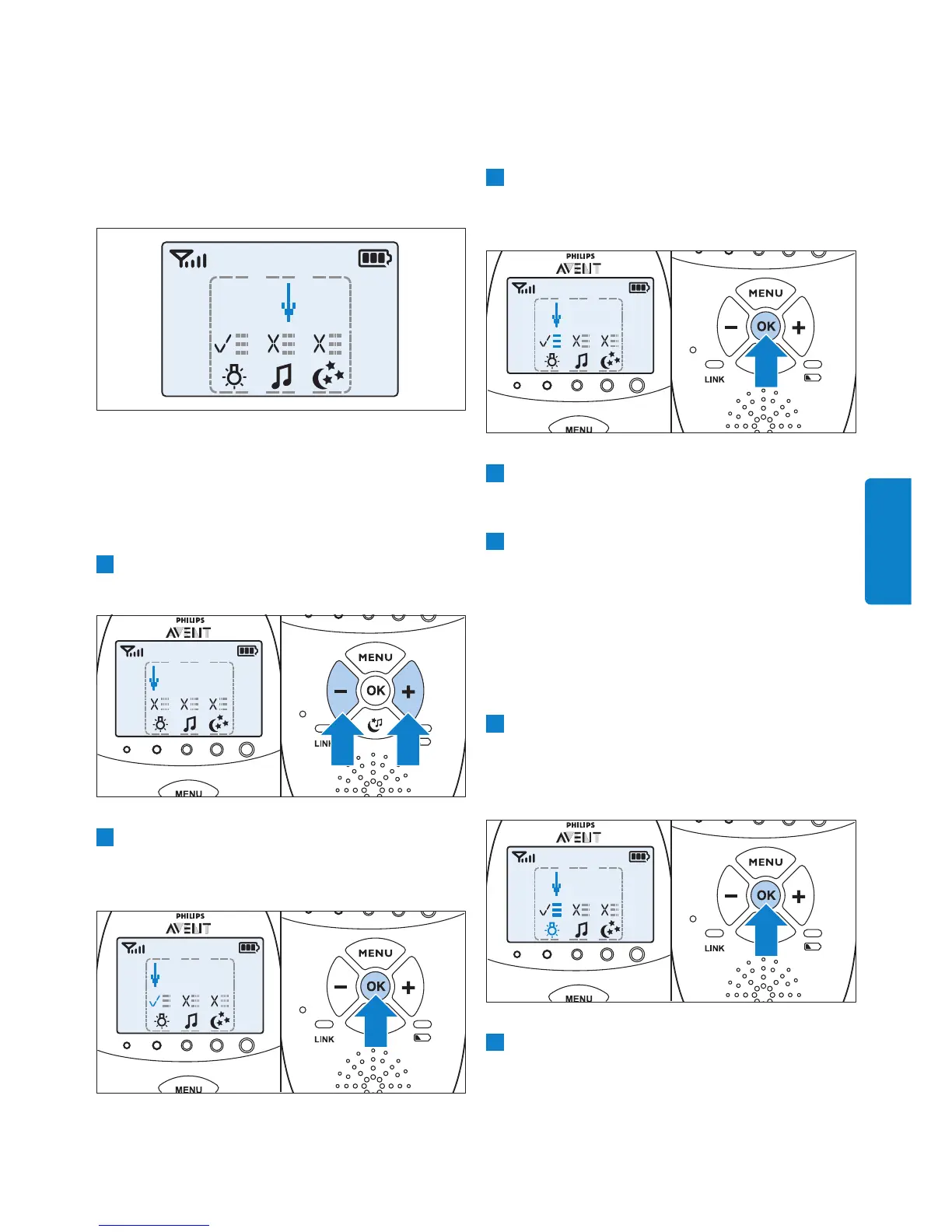 PHILIPS
AVENT

MENU

OK

LINK

MENU

PHILIPS
AVENT

MENU

OK

LINK

MENU

PHILIPS
AVENT

MENU

OK

LINK

MENU

PHILIPS
AVENT

MENU

OK

LINK

MENU