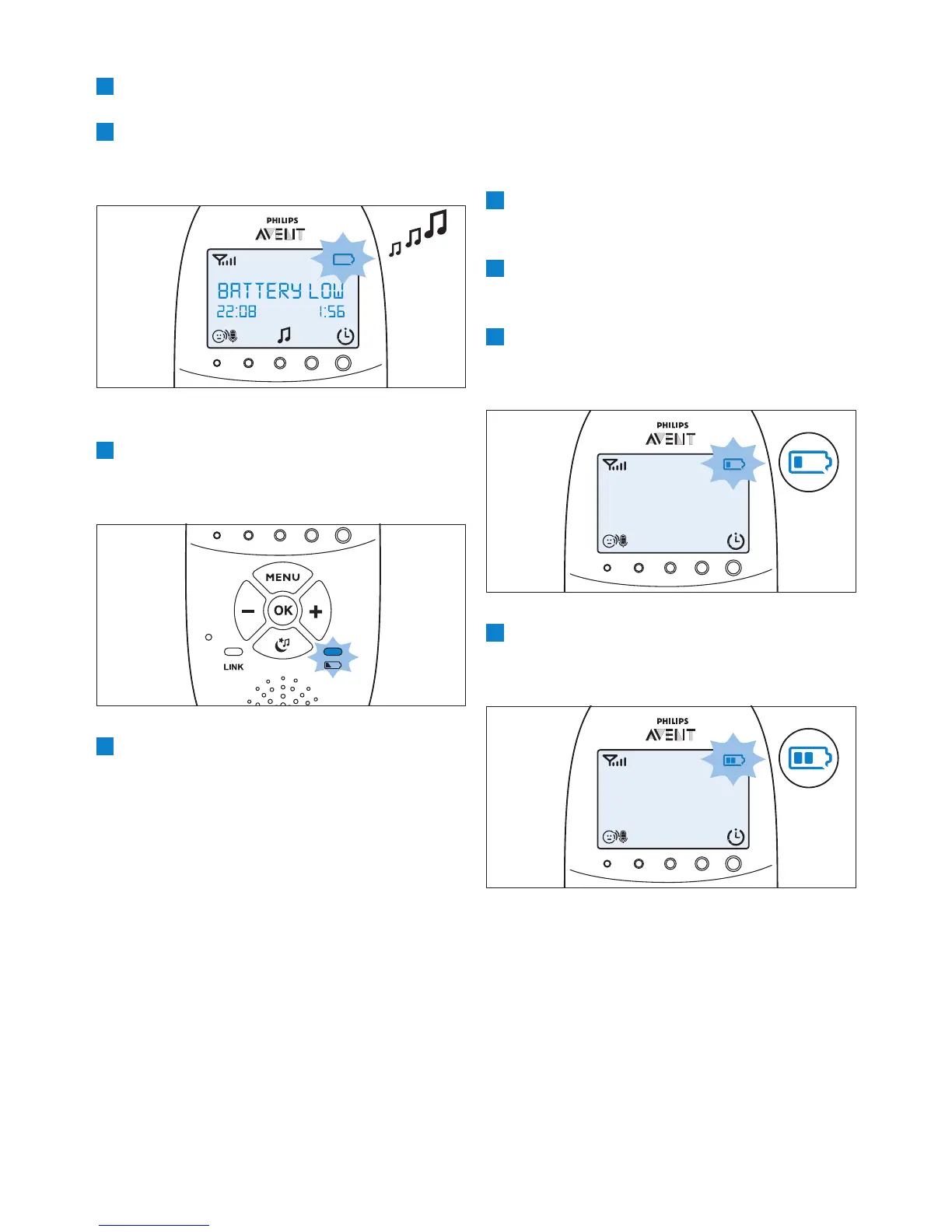 PHILIPS
AVENT
BATTERY LOW
22:08
1:56

MENU
OK
LINK

PHILIPS
AVENT

PHILIPS
AVENT