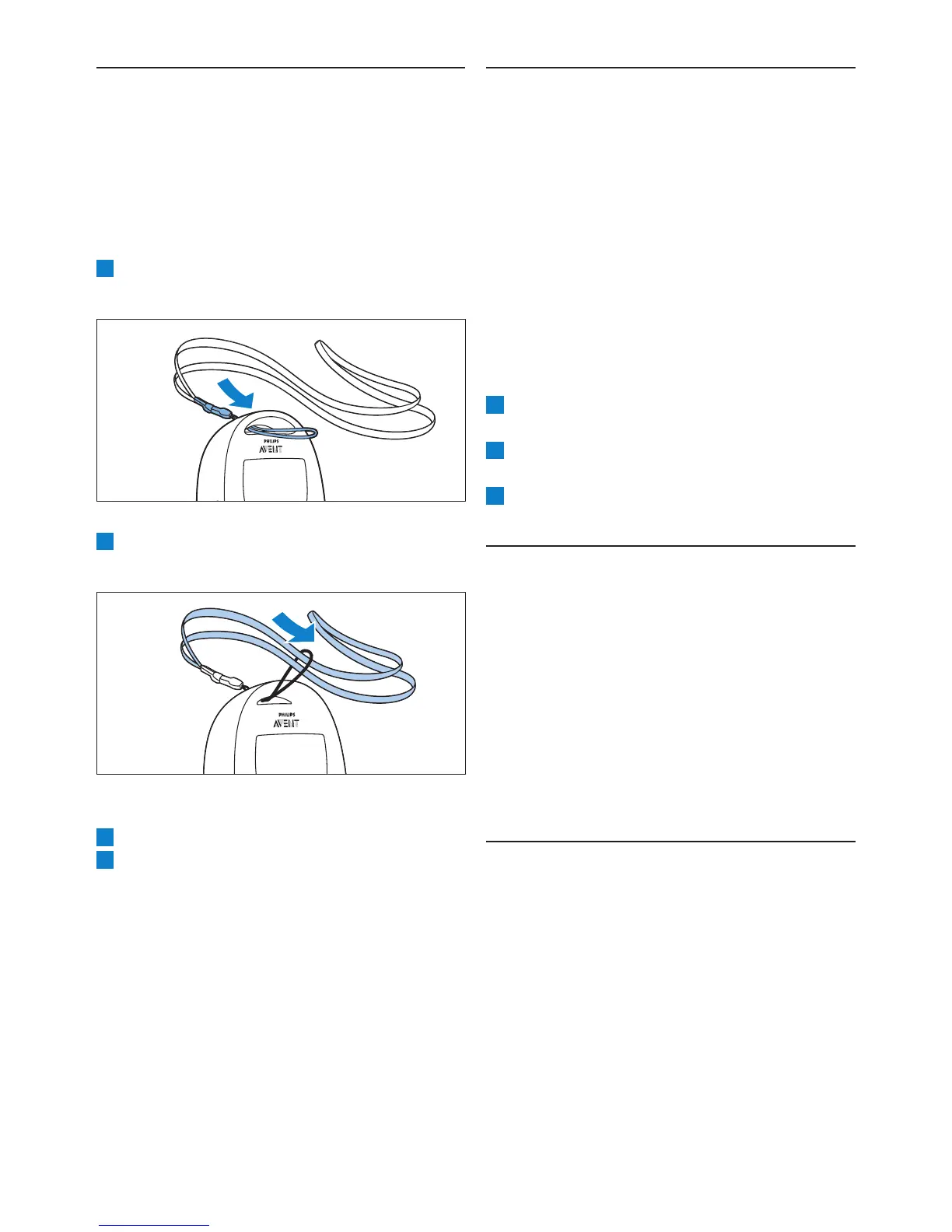 PHILIPS
AVENT

PHILIPS
AVENT