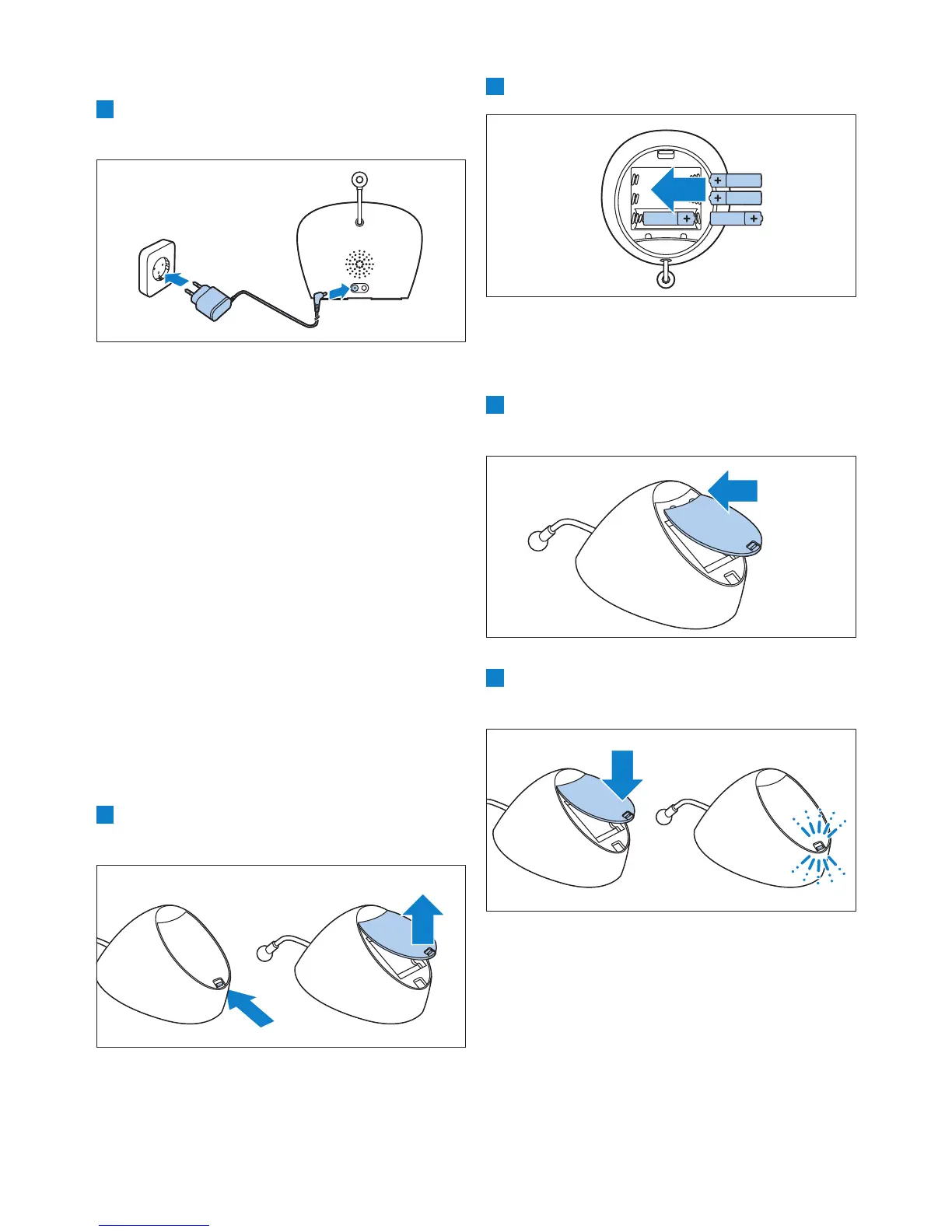 +
+
+
+