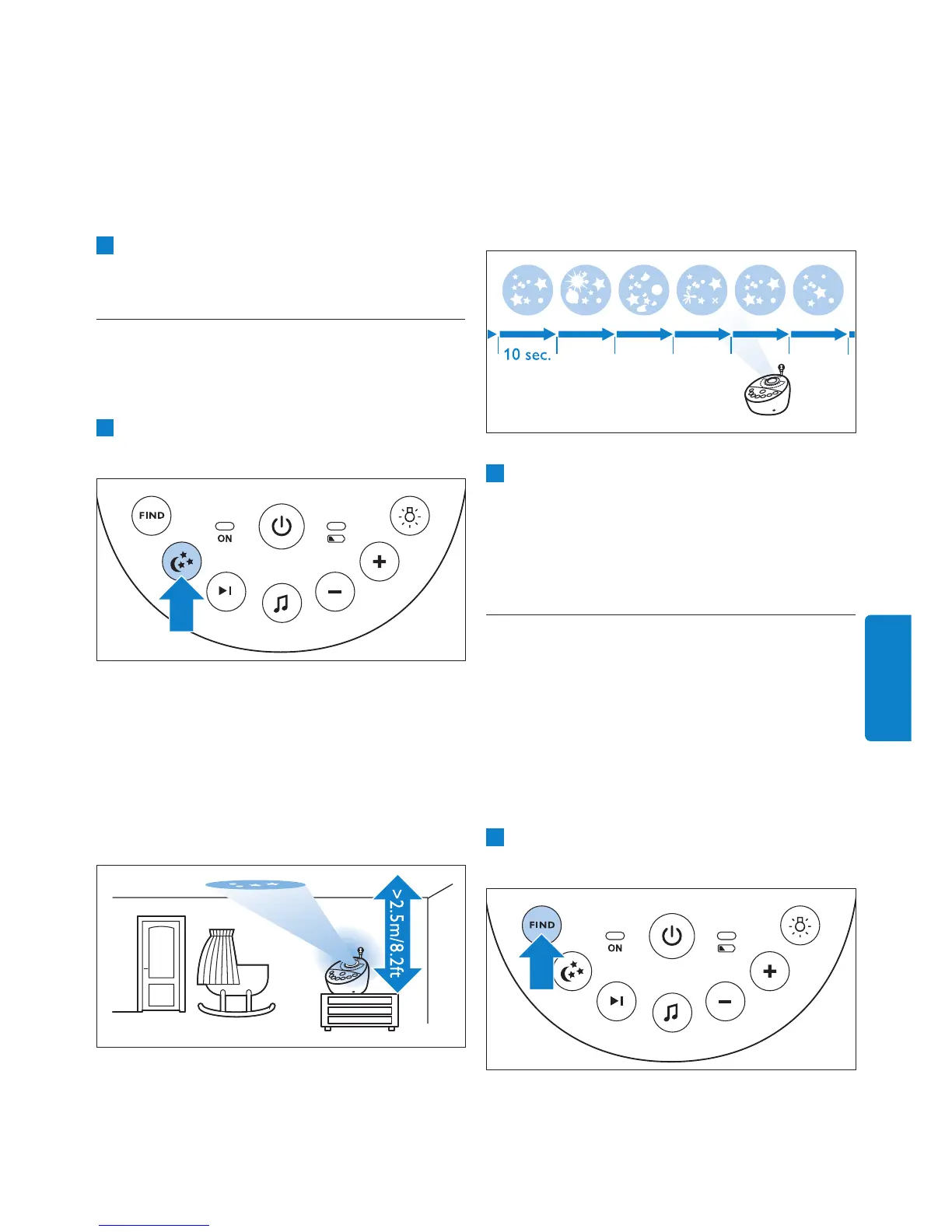 FIND

ON

>2.5m/8.2ft

10 sec.

FIND

ON