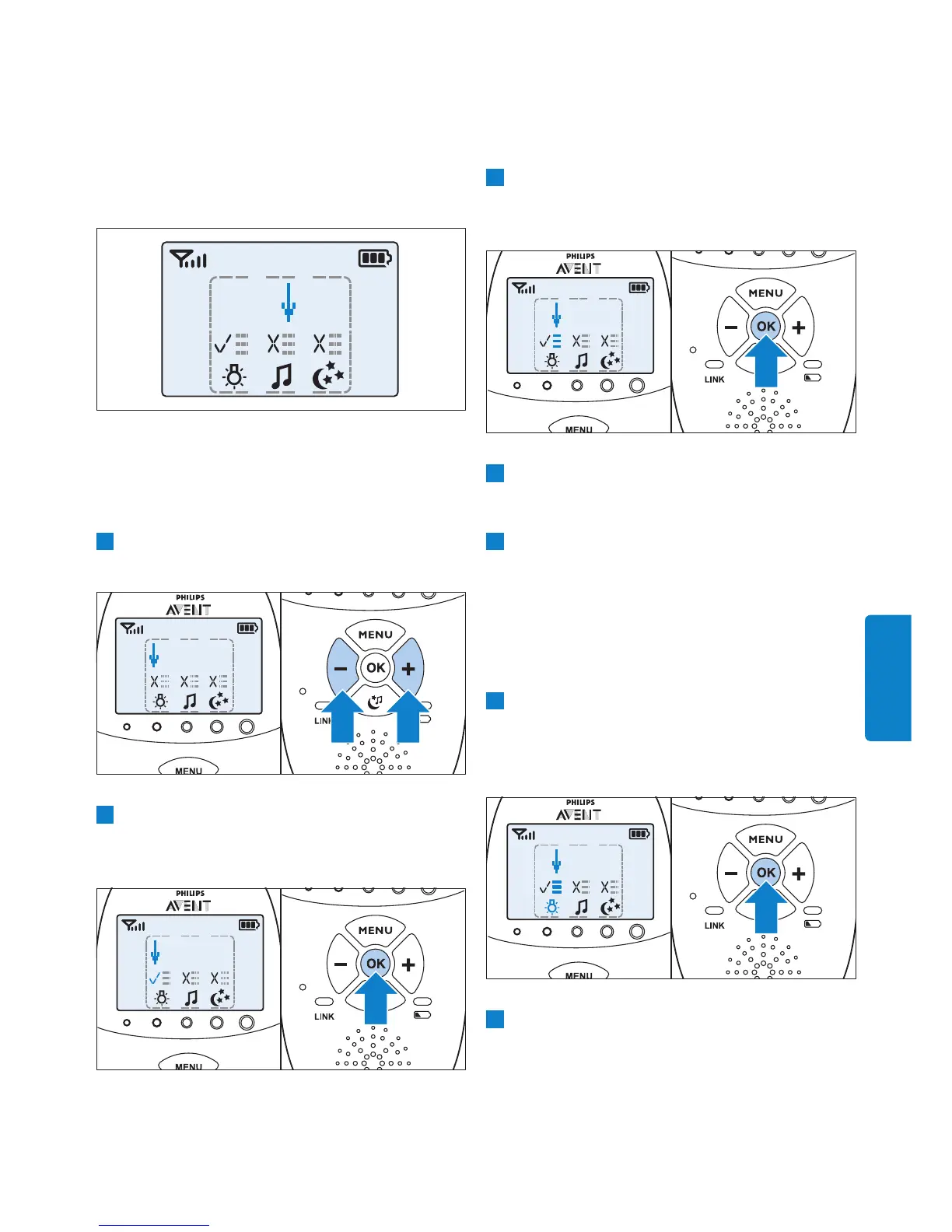 PHILIPS
AVENT
MENU
OK
LINK
MENU

PHILIPS
AVENT
MENU
OK
LINK
MENU

PHILIPS
AVENT
MENU
OK
LINK
MENU

PHILIPS
AVENT
MENU
OK
LINK
MENU