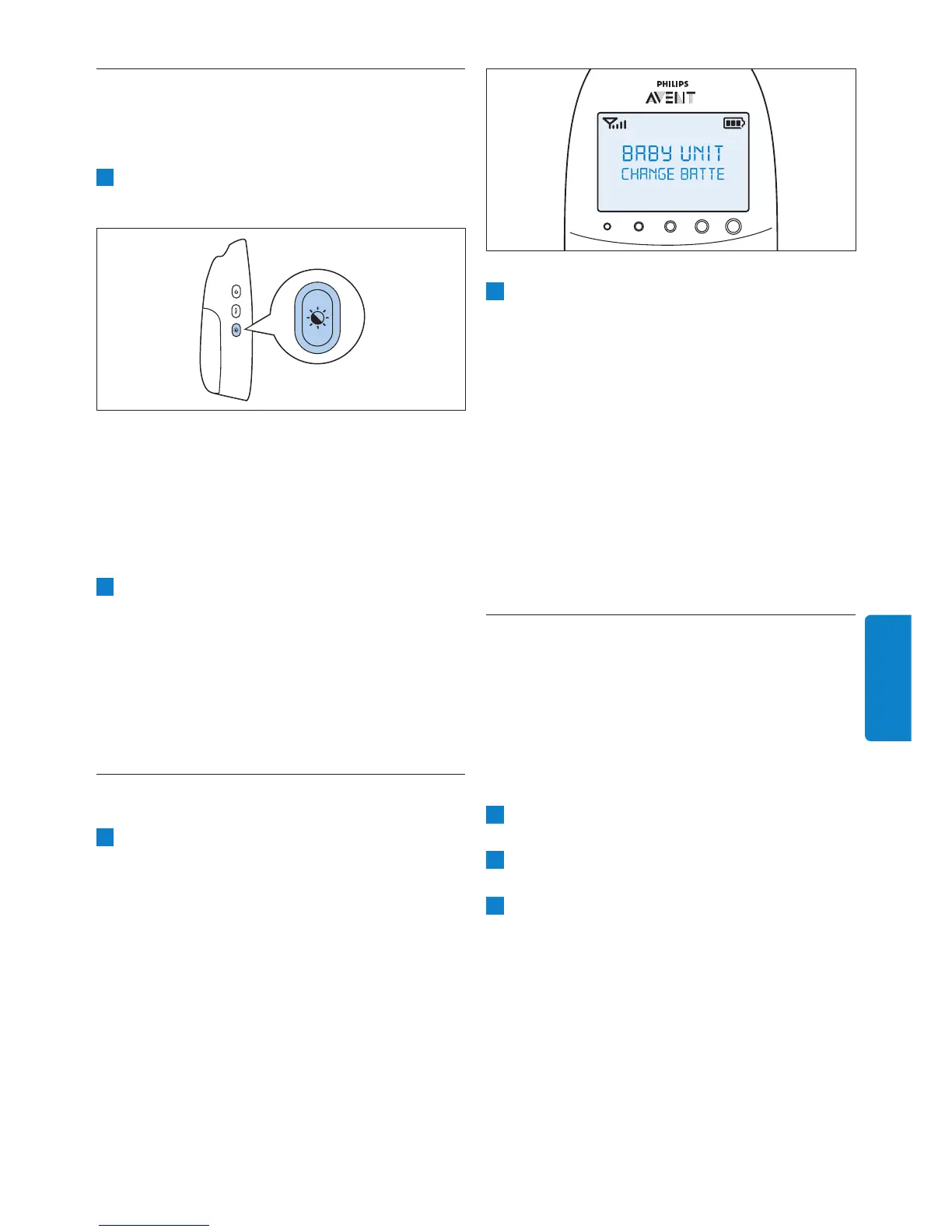 PHILIPS
AVENT

BABY UNIT
CHANGE BATTE