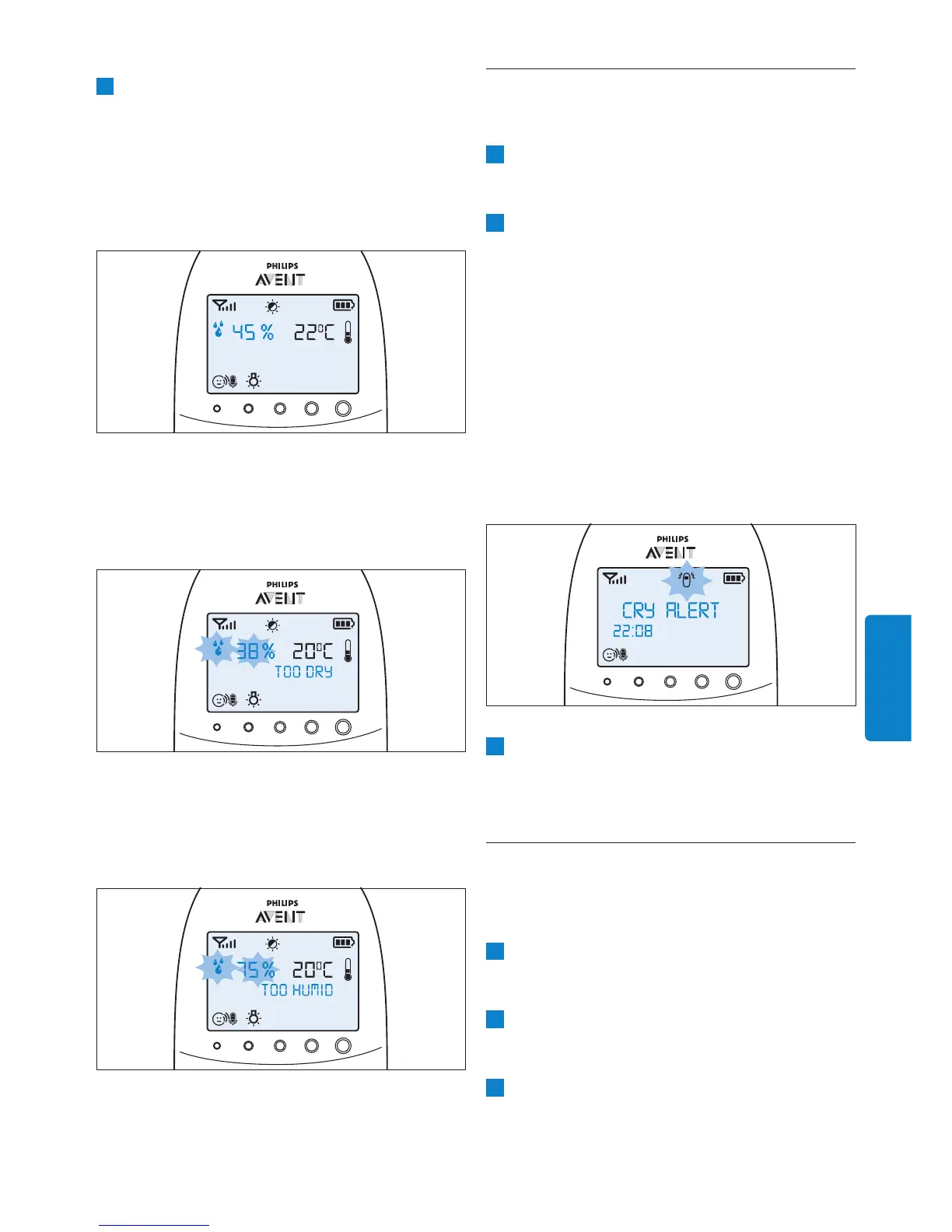 PHILIPS
AVENT

45 % 22°C

PHILIPS
AVENT

38 % 20°C
TOO DRY

PHILIPS
AVENT

75 % 20°C
TOO HUMID

PHILIPS
AVENT

CRY ALERT
22:08