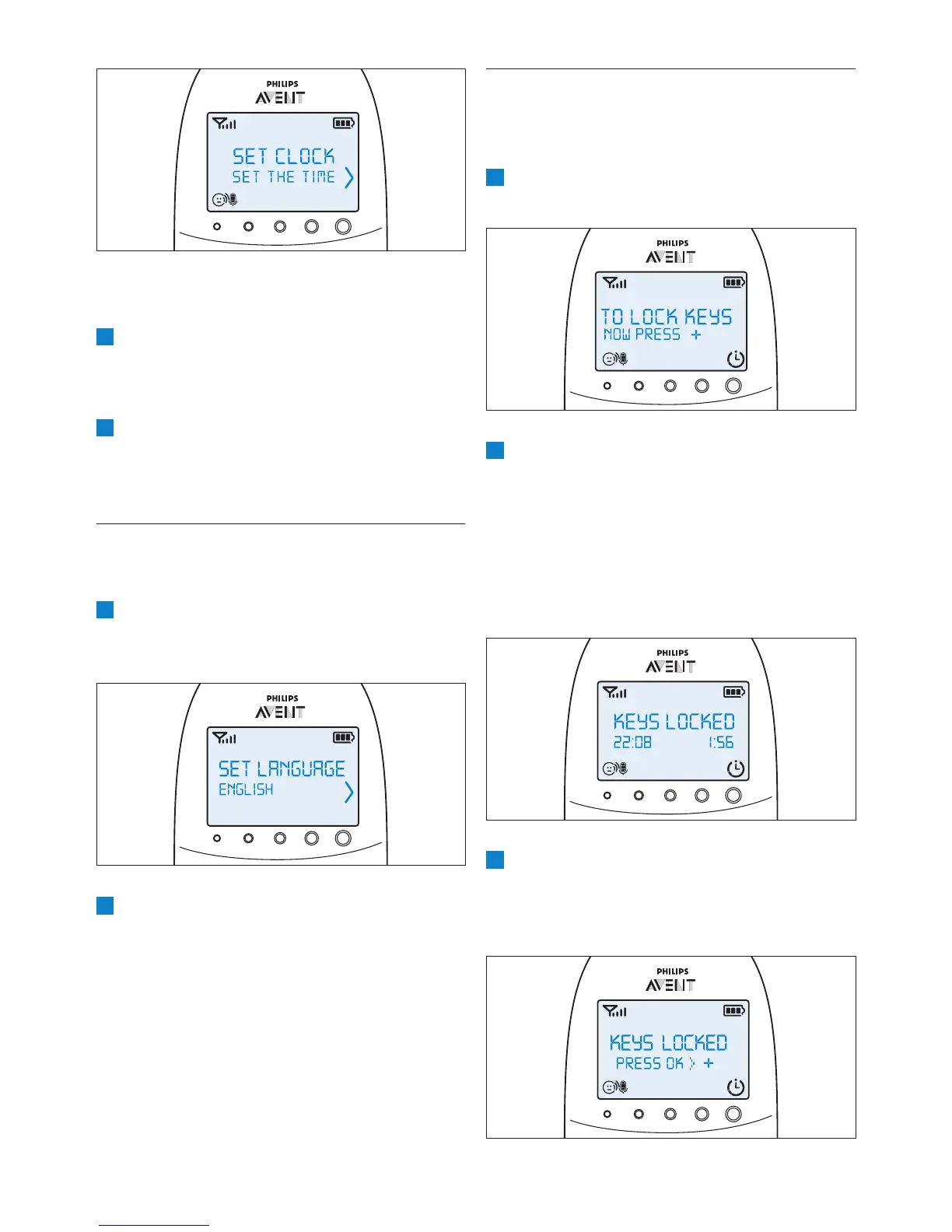 PHILIPS
AVENT
SET CLOCK
SET THE TIME

PHILIPS
AVENT
SET LANGUAGE
ENGLISH

PHILIPS
AVENT
TO LOCK KEYS
NOW PRESS +

PHILIPS
AVENT
KEYS LOCKED
22:08 1:56

PHILIPS
AVENT
KEYS LOCKED
PRESS OK > +