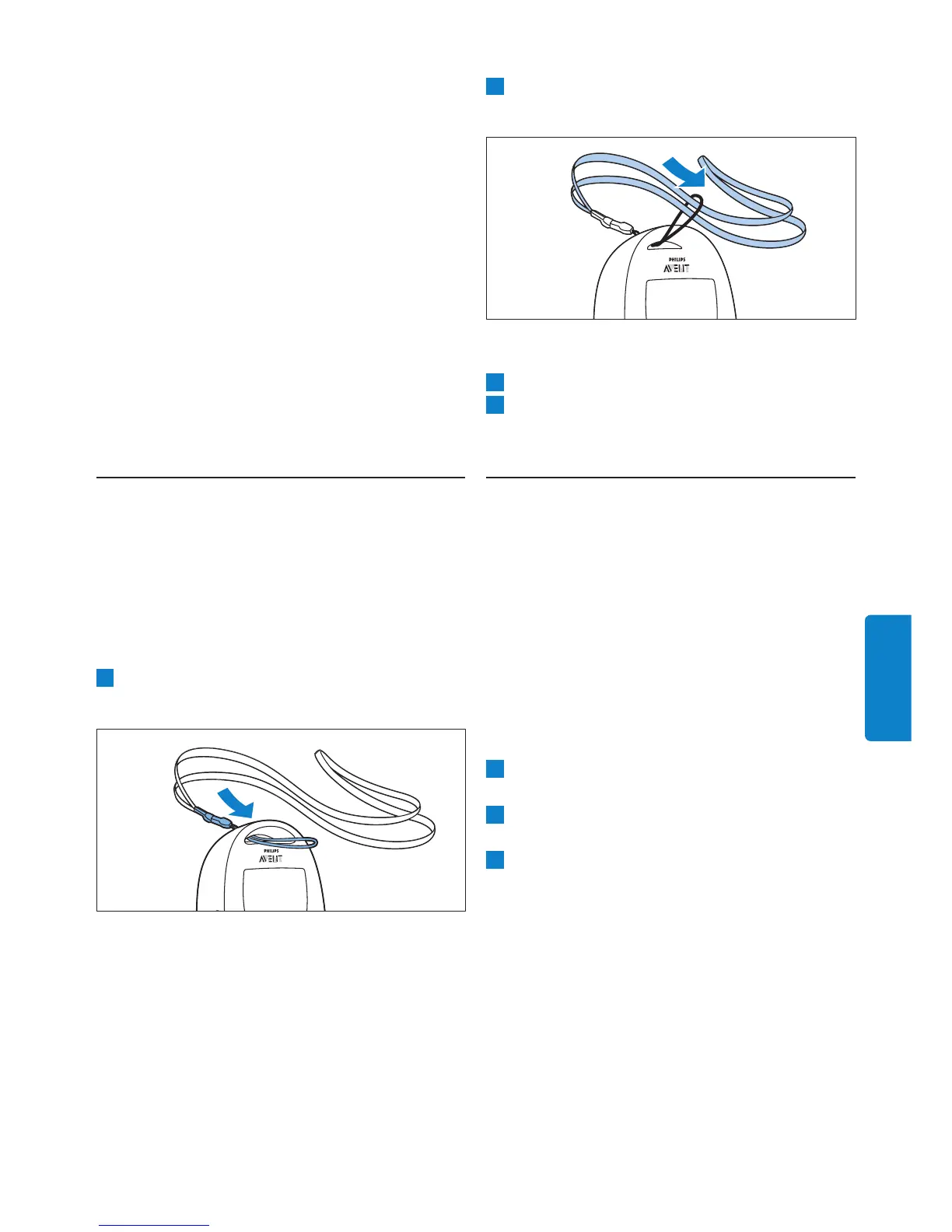 PHILIPS
AVENT

PHILIPS
AVENT