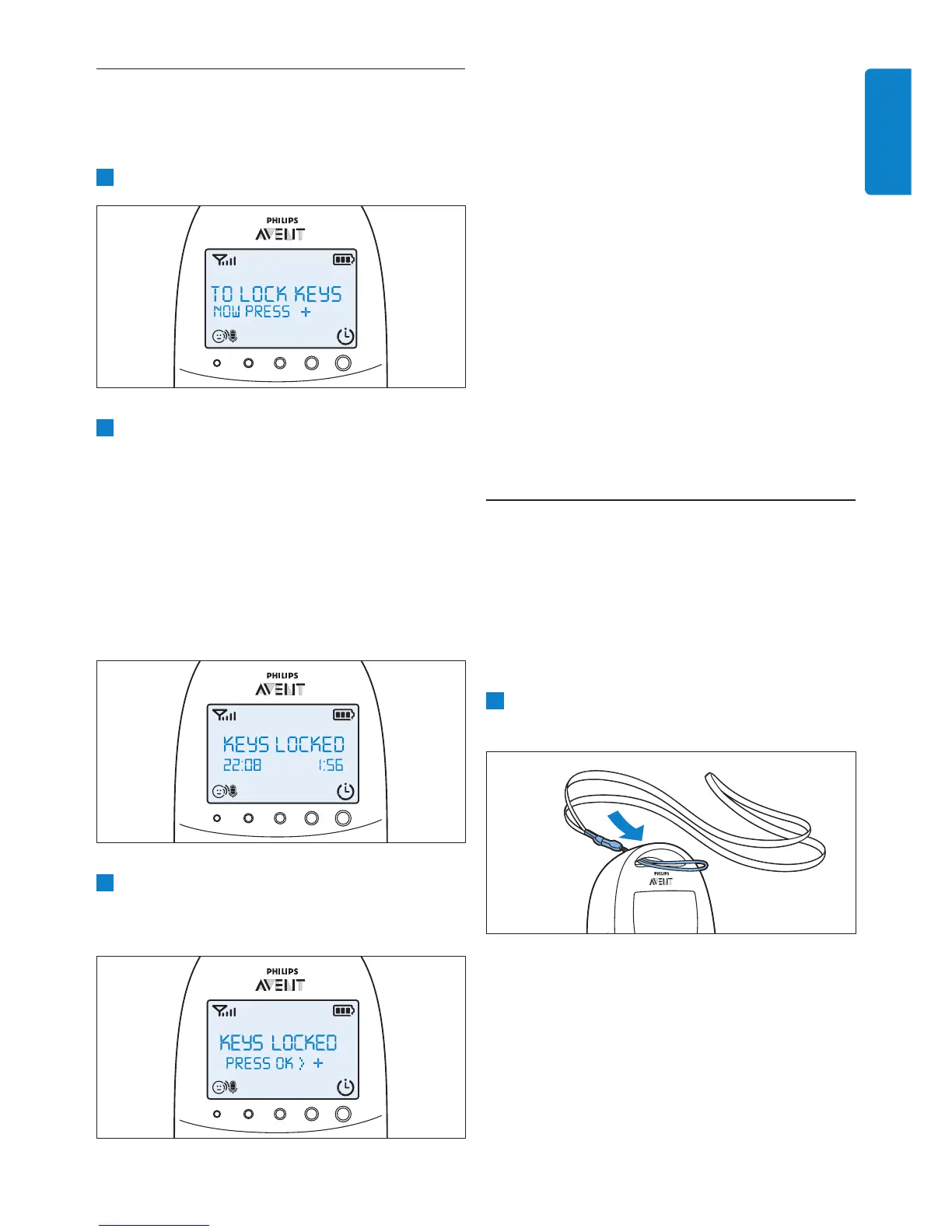 PHILIPS
AVENT
TO LOCK KEYS
NOW PRESS +

PHILIPS
AVENT
KEYS LOCKED
22:08 1:56

PHILIPS
AVENT
KEYS LOCKED
PRESS OK > +

PHILIPS
AVENT