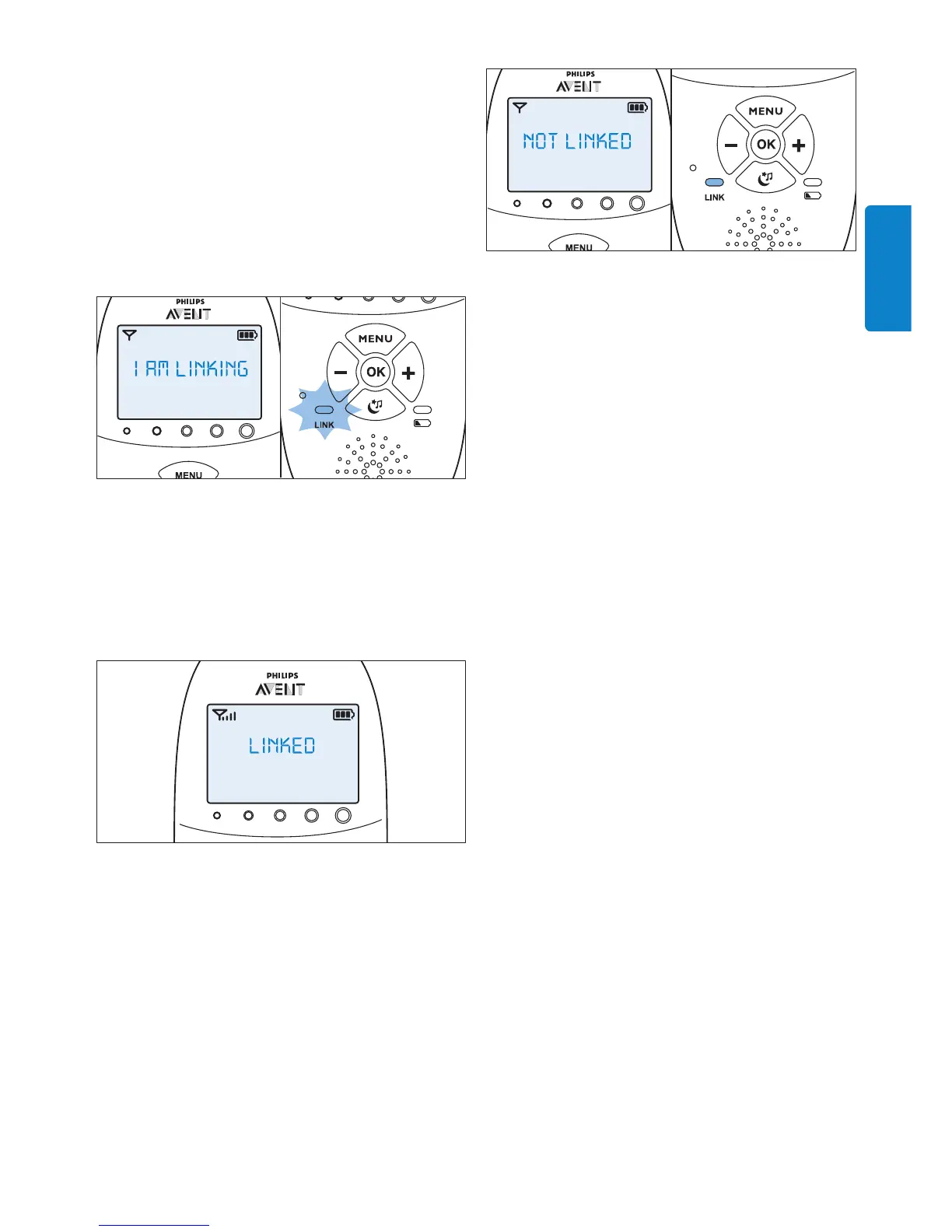 PHILIPS
AVENT
I AM LINKING
MENU
MENU
OK
LINK

PHILIPS
AVENT
LINKED

PHILIPS
AVENT
NOT LINKED
MENU
MENU
OK
LINK