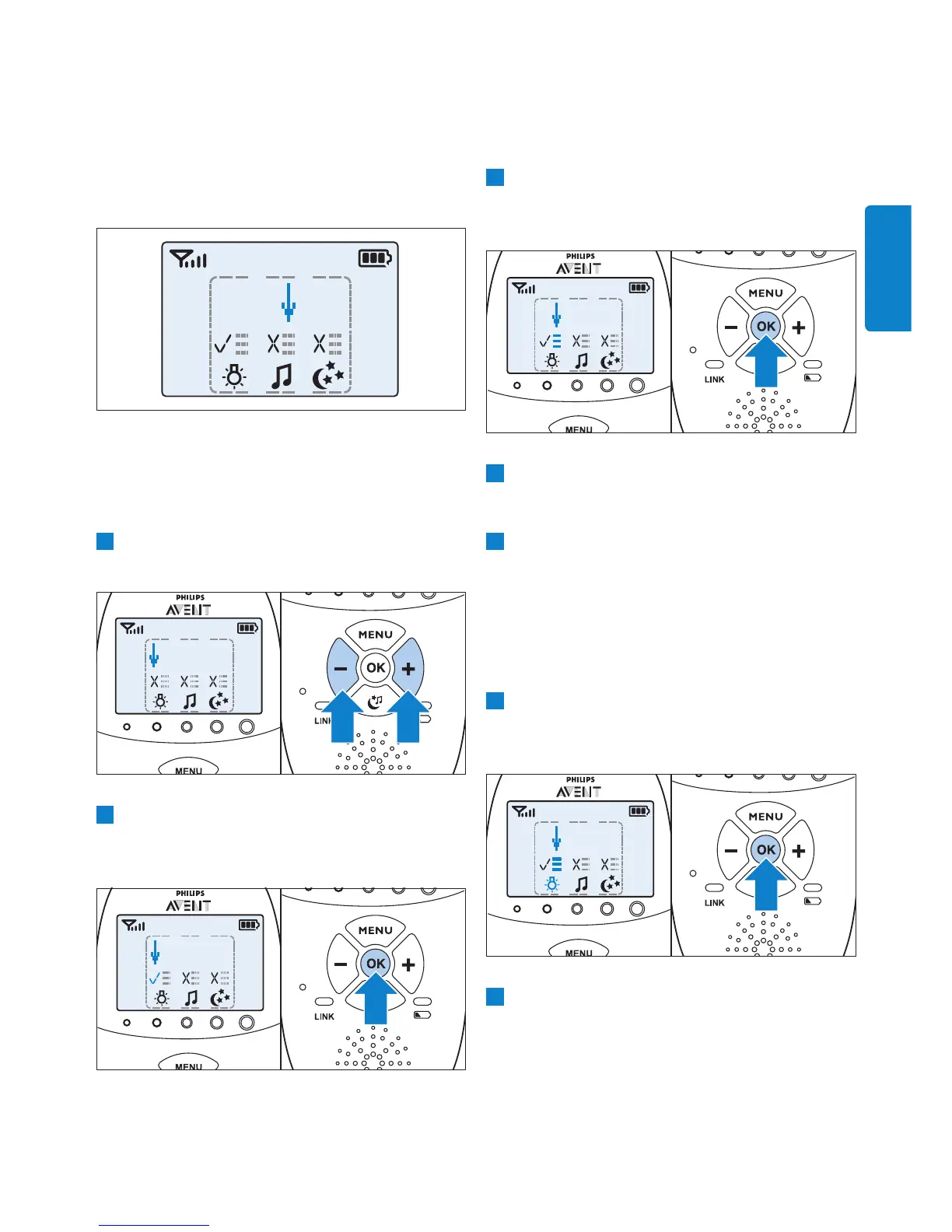 PHILIPS
AVENT

MENU

OK

LINK

MENU

PHILIPS
AVENT

MENU

OK

LINK

MENU

PHILIPS
AVENT

MENU

OK

LINK

MENU

PHILIPS
AVENT

MENU

OK

LINK

MENU