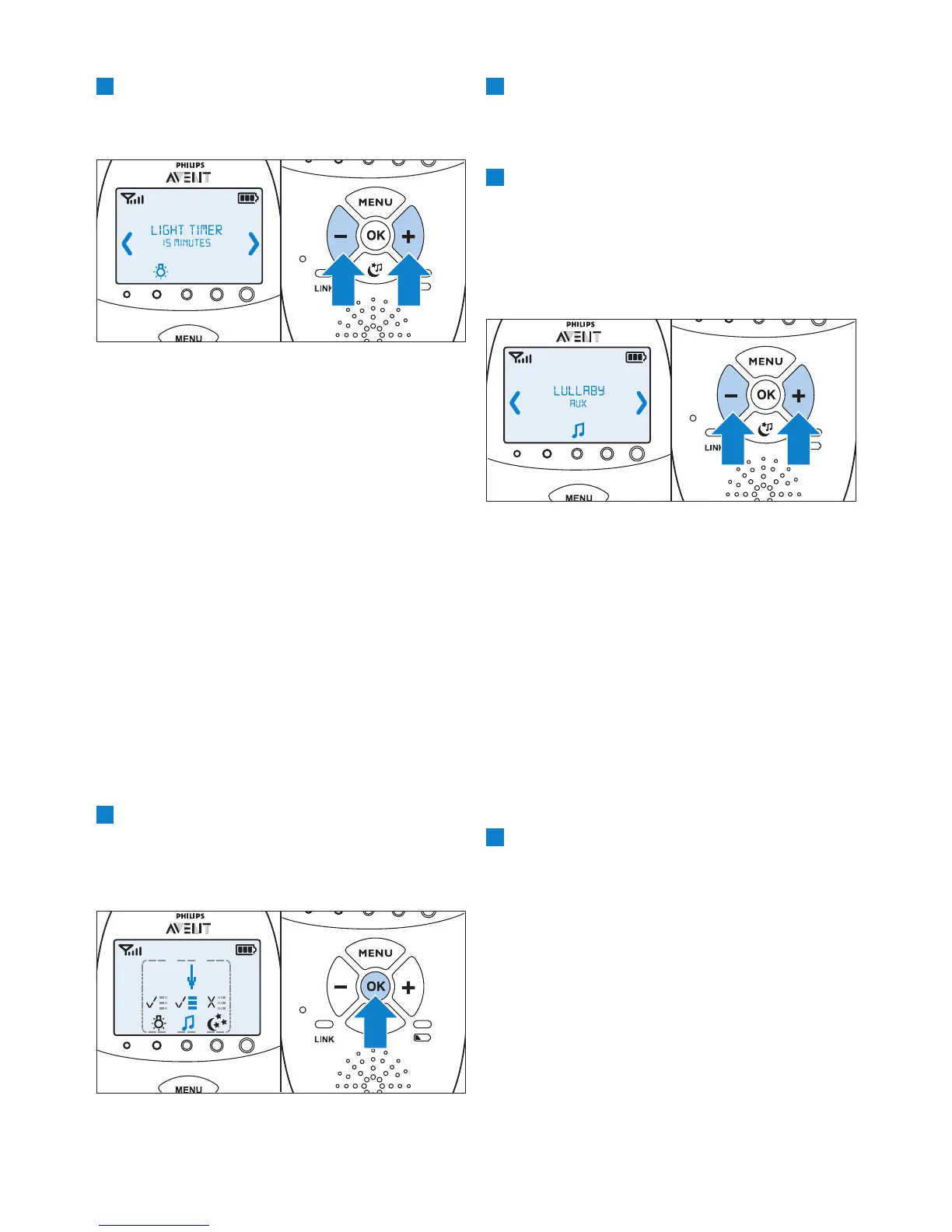 PHILIPS
AVENT
LIGHT TIMER
15 MINUTES
MENU
MENU
OK
LINK

PHILIPS
AVENT
LULLABY
AUX
MENU
MENU
OK
LINK

PHILIPS
AVENT
MENU
MENU
OK
LINK