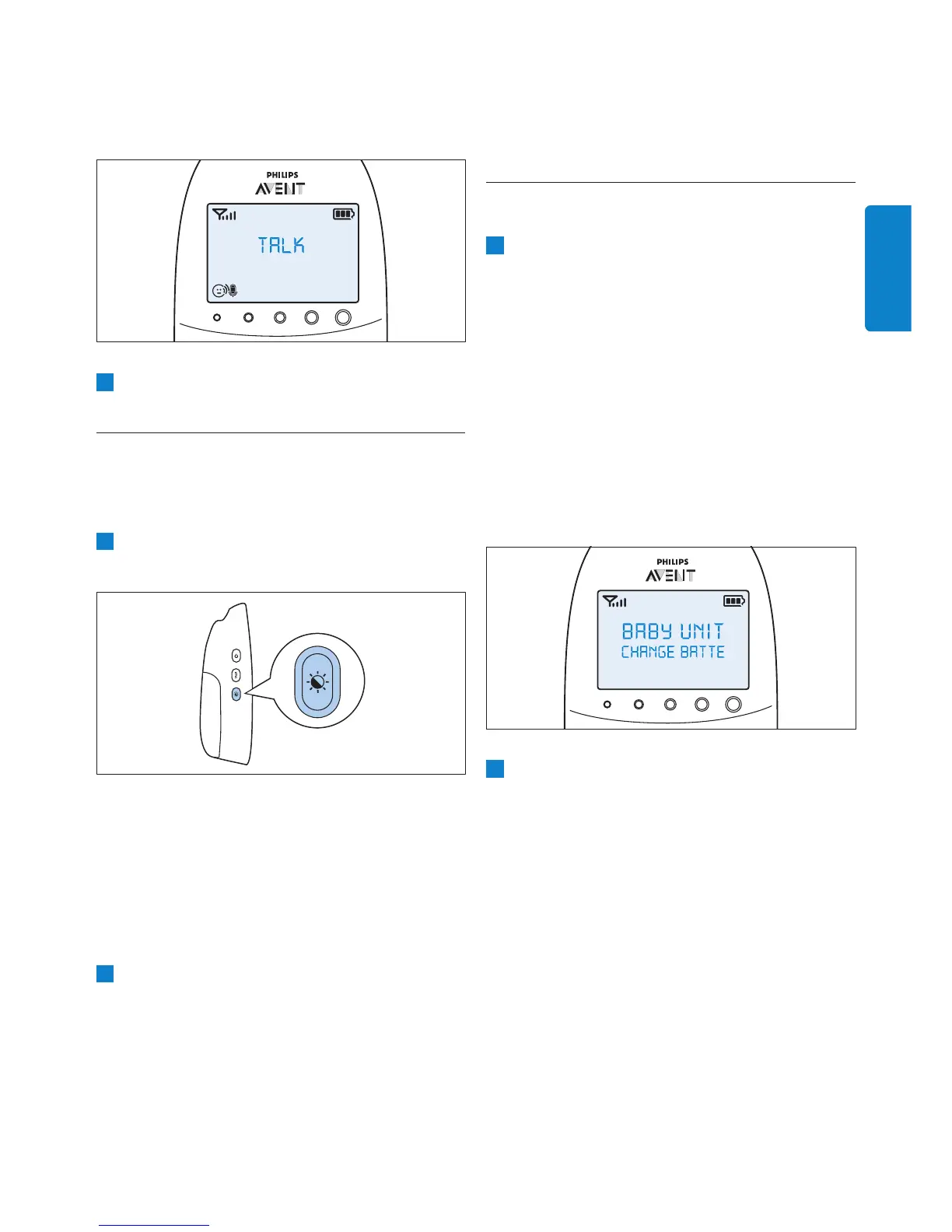 PHILIPS
AVENT
TALK

PHILIPS
AVENT
BABY UNIT
CHANGE BATTE