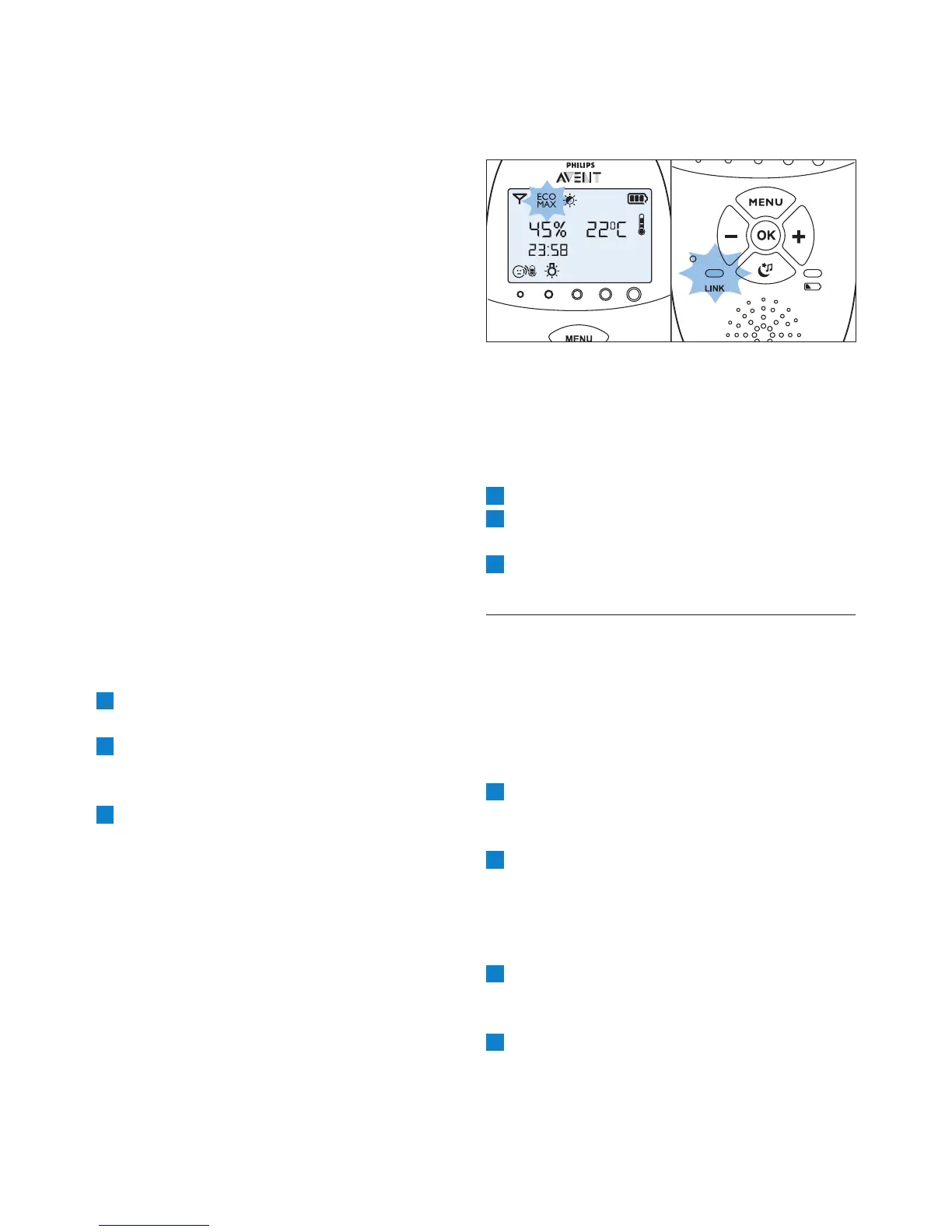 PHILIPS
AVENT
ECO MAX
45% 22°C
23:58
MENU
MENU
OK
LINK