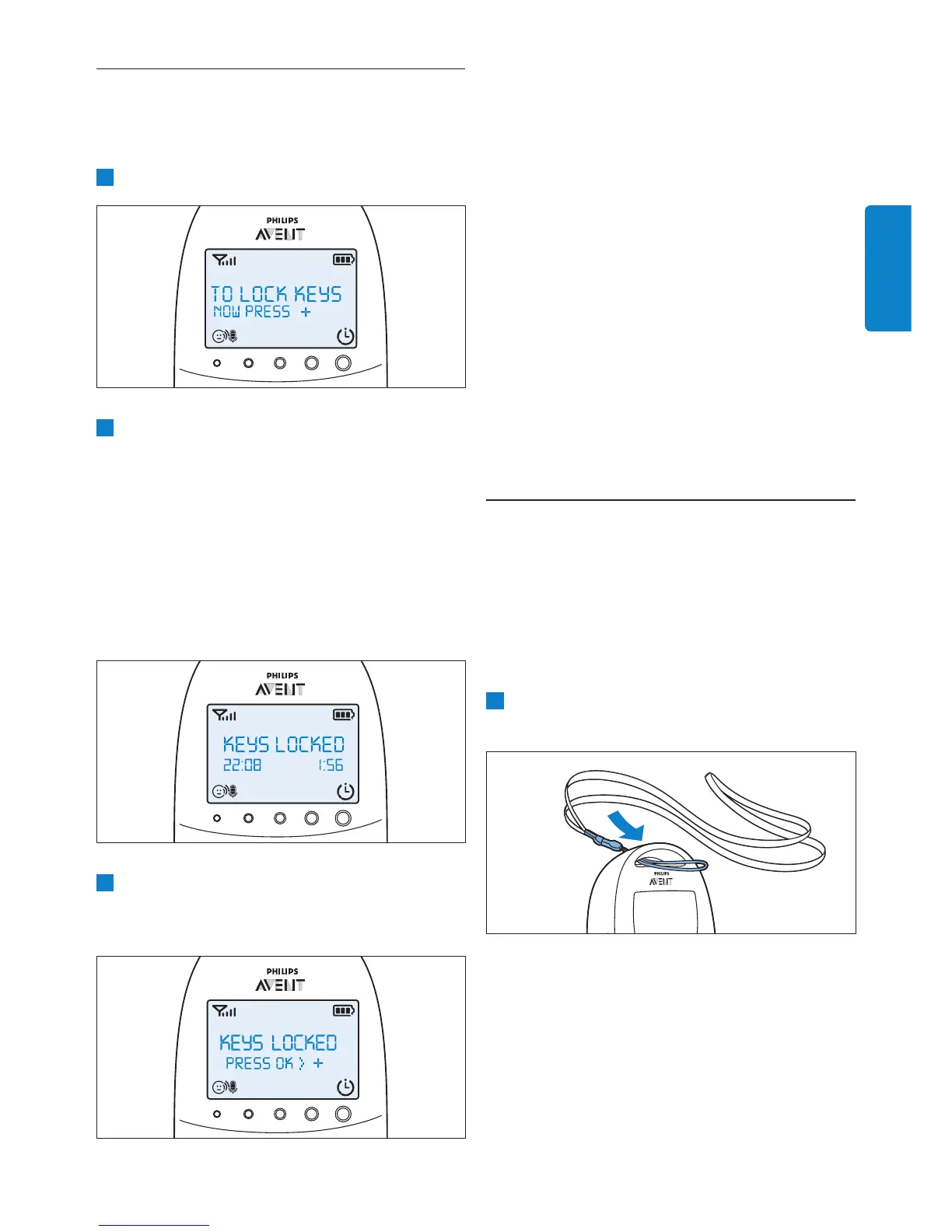 PHILIPS
AVENT
TO LOCK KEYS
NOW PRESS +

PHILIPS
AVENT
KEYS LOCKED
22:08 1:56

PHILIPS
AVENT
KEYS LOCKED
PRESS OK > +

PHILIPS
AVENT