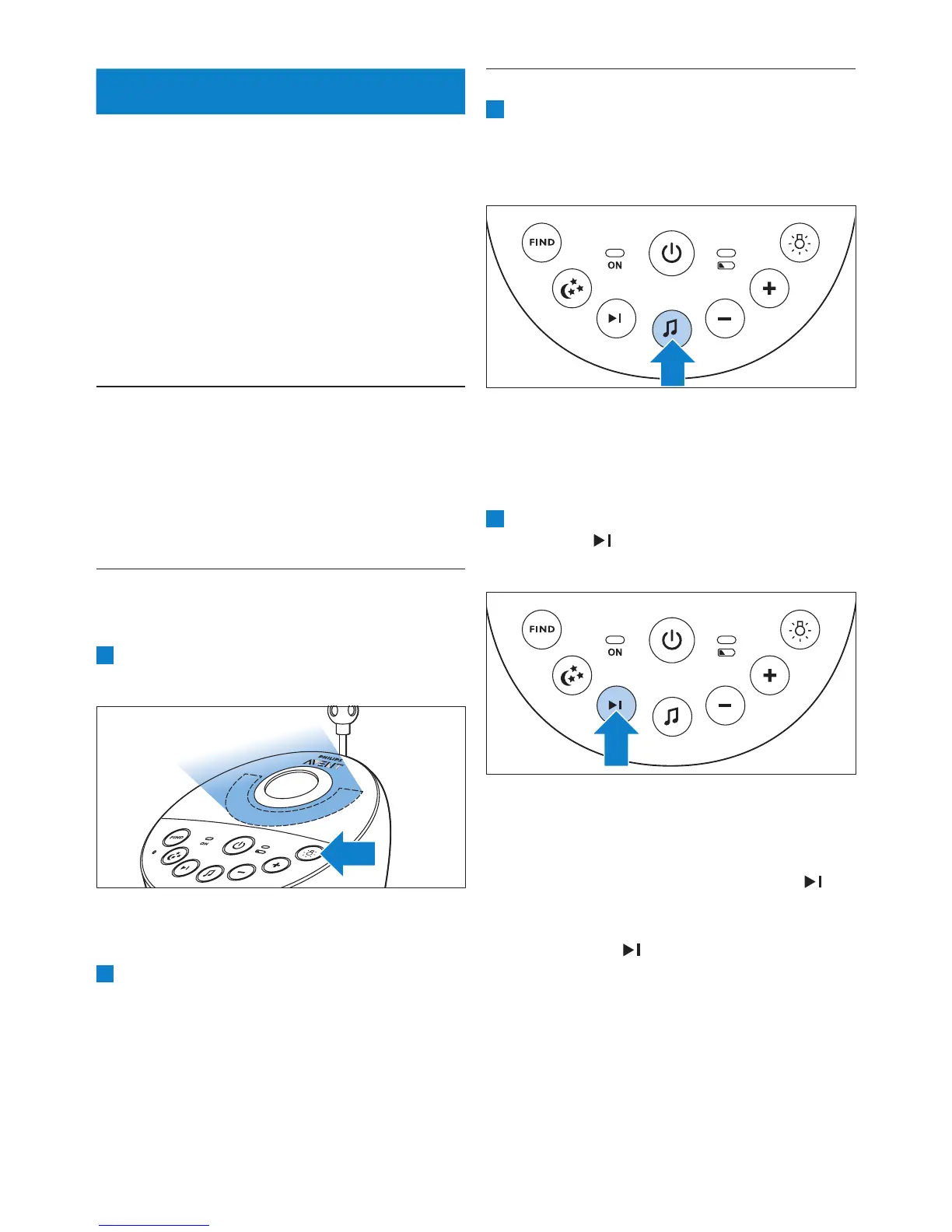 FIND

ON

FIND

ON

PHILIPS
AVENT

FIND
ON