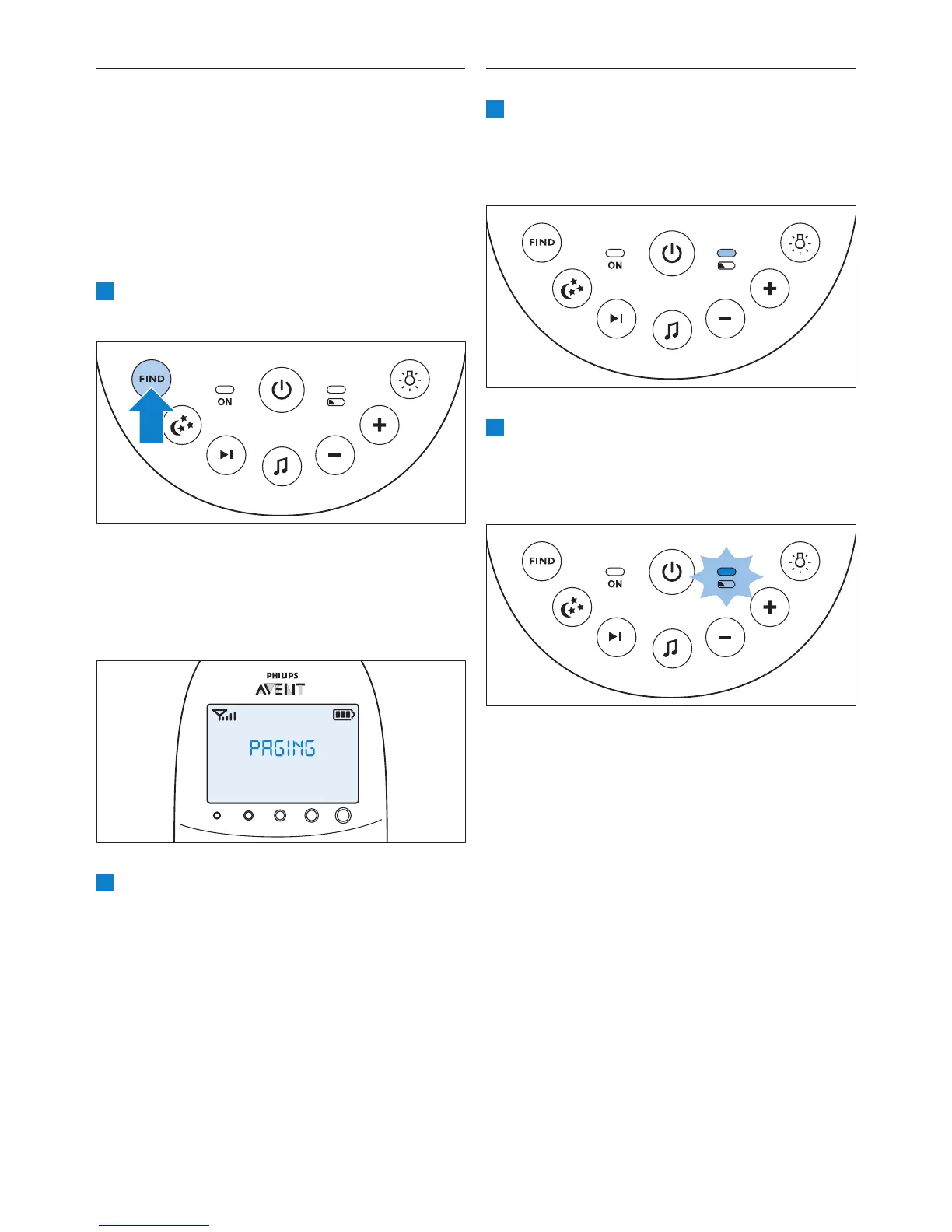 FIND
ON
PHILIPS
AVENT
PAGING
FIND
ON
FIND
ON