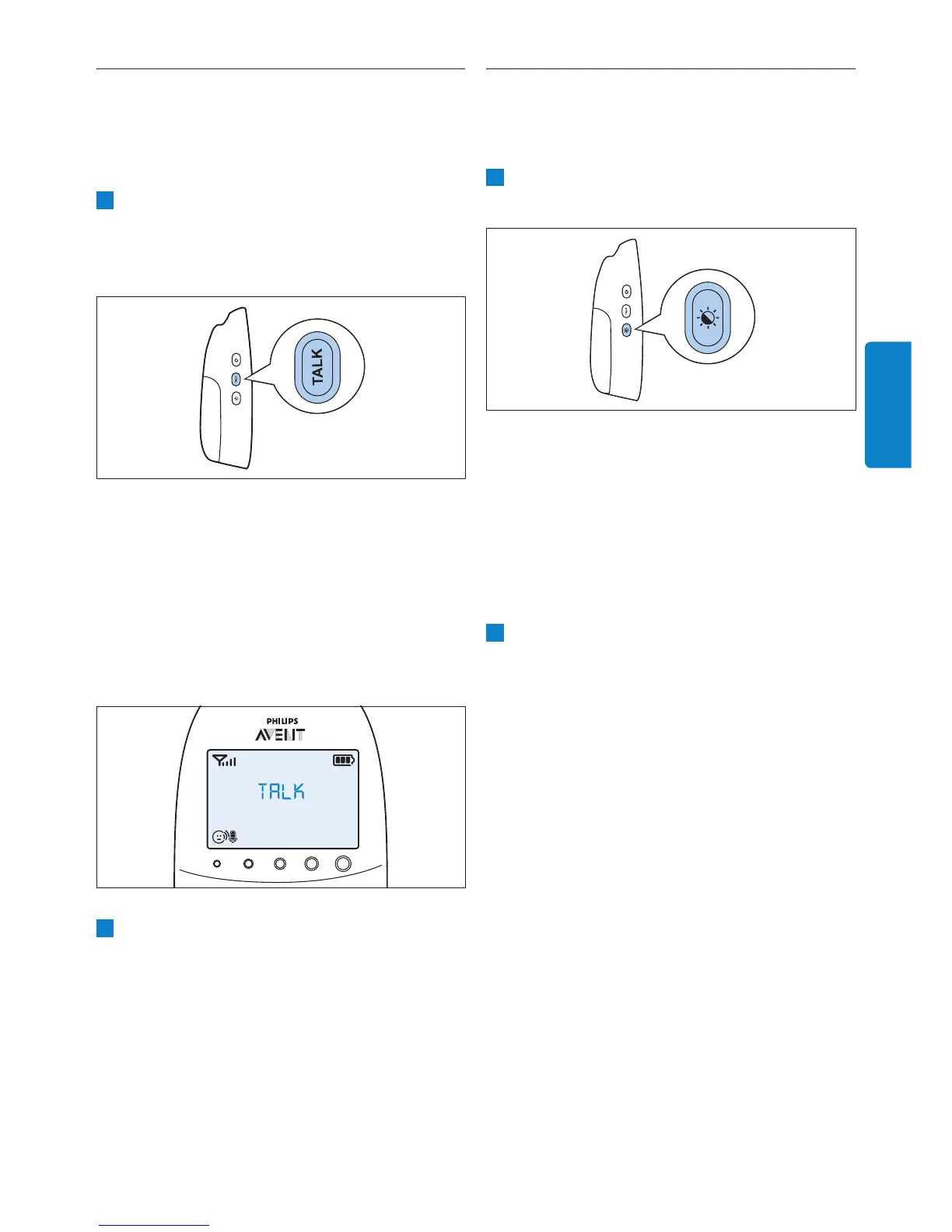 TALK

PHILIPS
AVENT

TALK