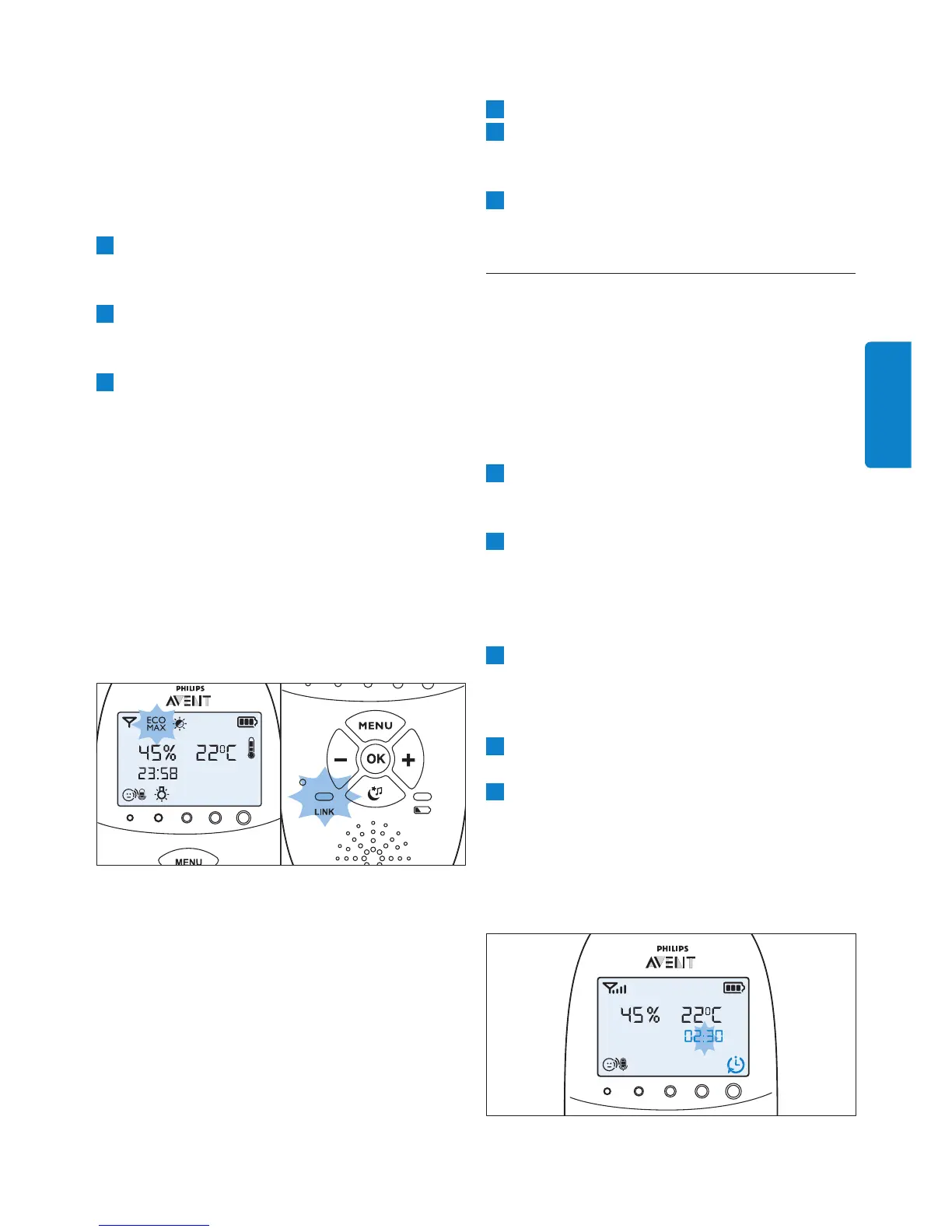 PHILIPS
AVENT
ECO
MAX
45% 22°C
23:58
MENU
MENU
OK
LINK

PHILIPS
AVENT
45% 22°C
02:30