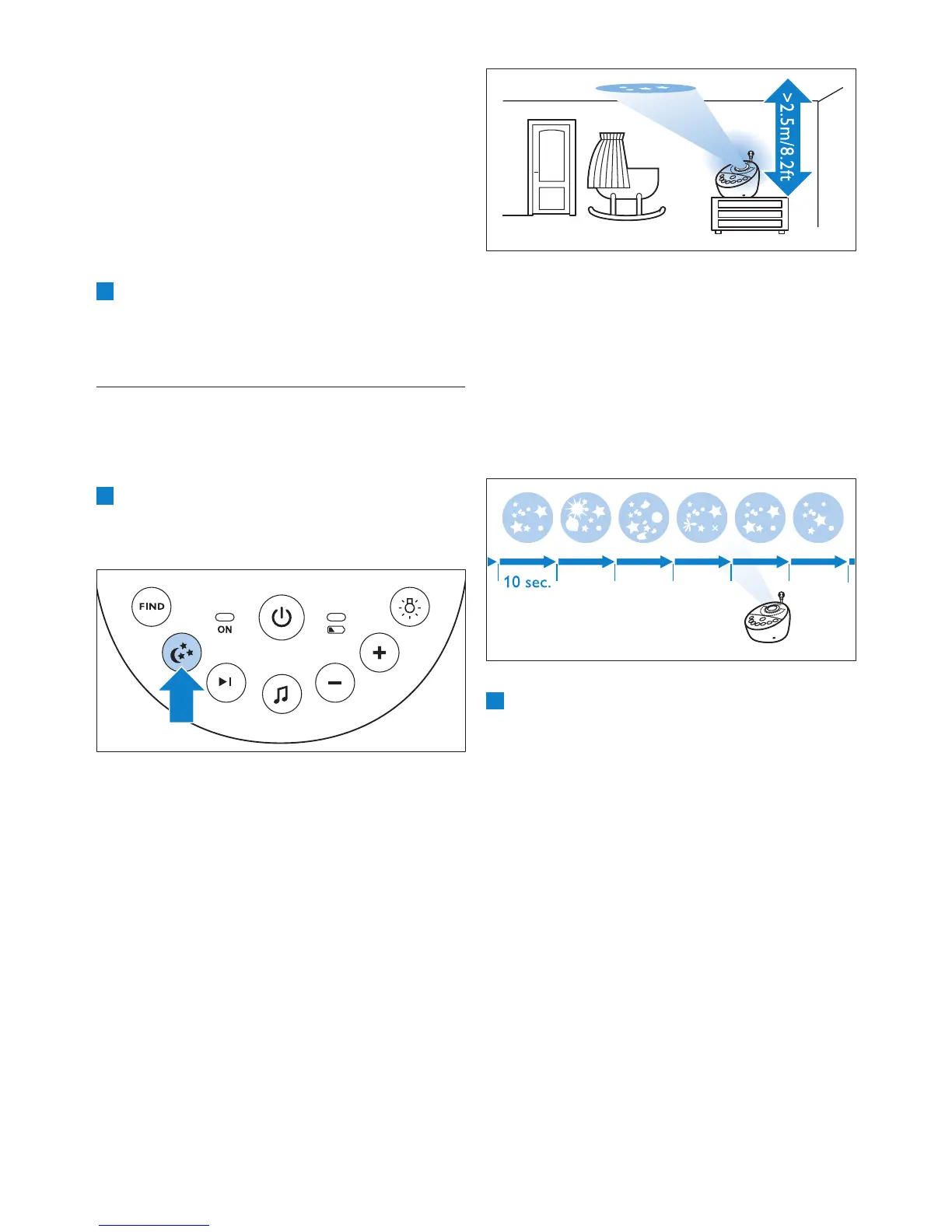 >2.5m/8.2ft

FIND

ON

10 sec.