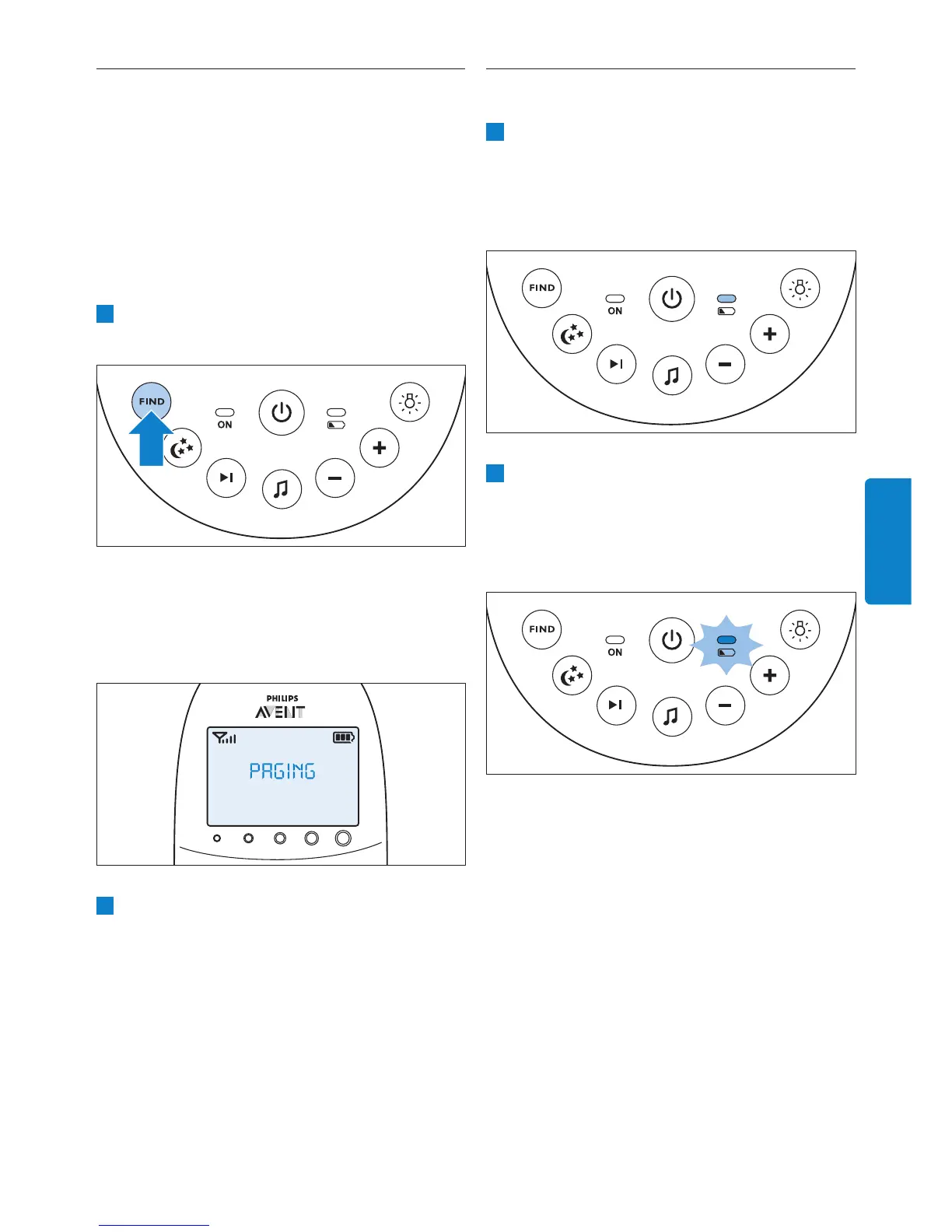 FIND

ON

PHILIPS

AVENT

PAGING

FIND

ON

FIND

ON