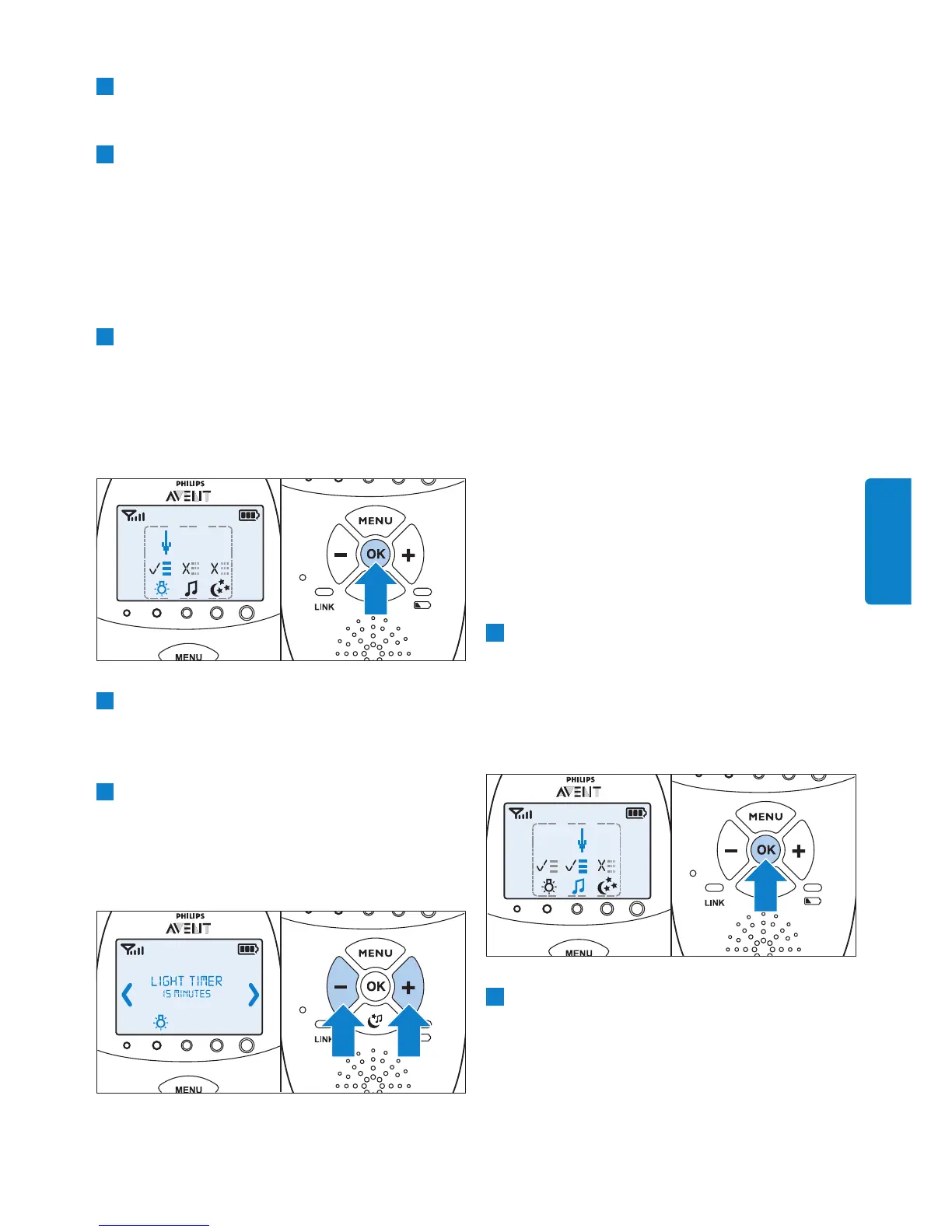 PHILIPS
AVENT

MENU

OK

LINK

MENU

PHILIPS
AVENT

LIGHT TIMER
15 MINUTES

MENU

OK

LINK

MENU

PHILIPS
AVENT

MENU

OK

LINK

MENU