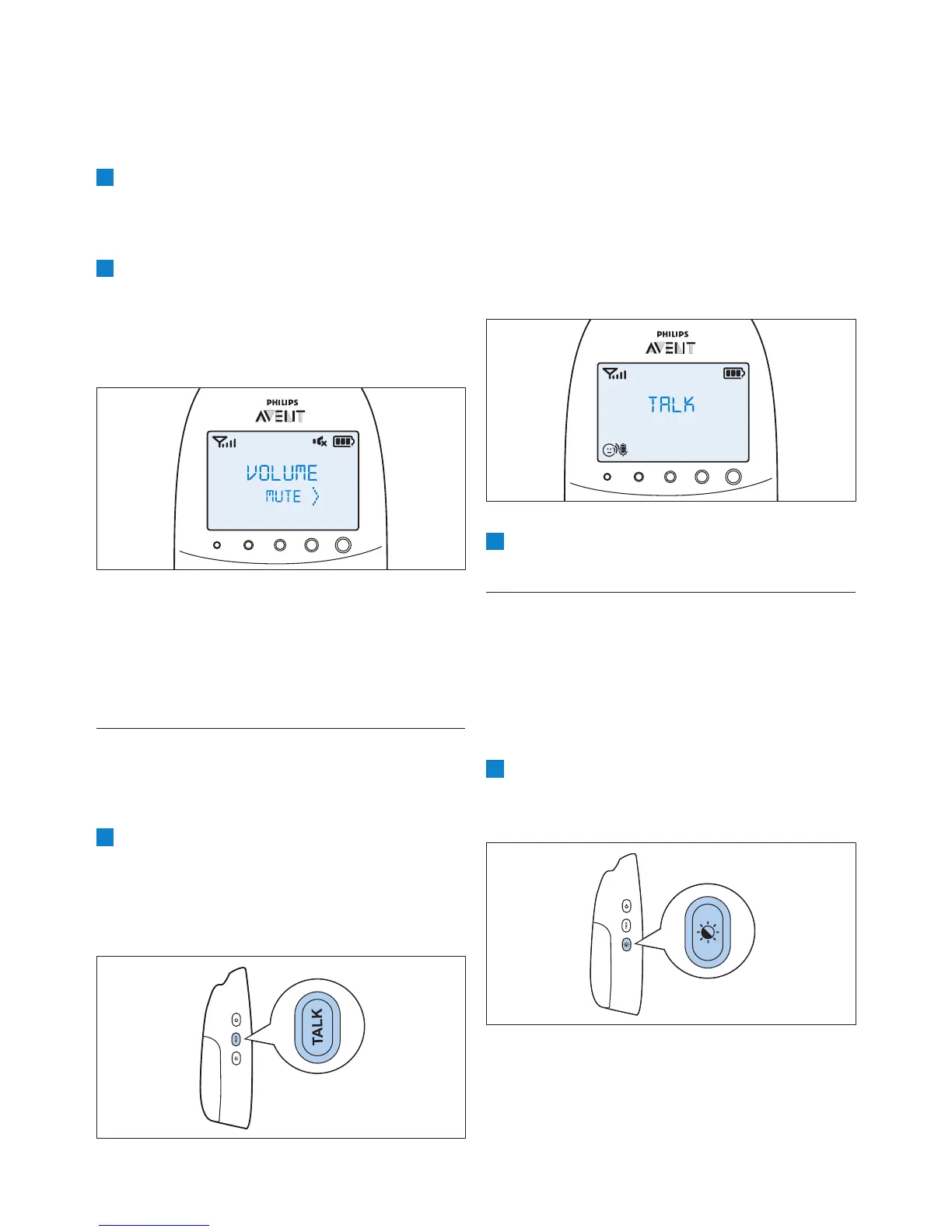 PHILIPS
AVENT

VOLUME
MUTE

TALK

PHILIPS
AVENT

TALK