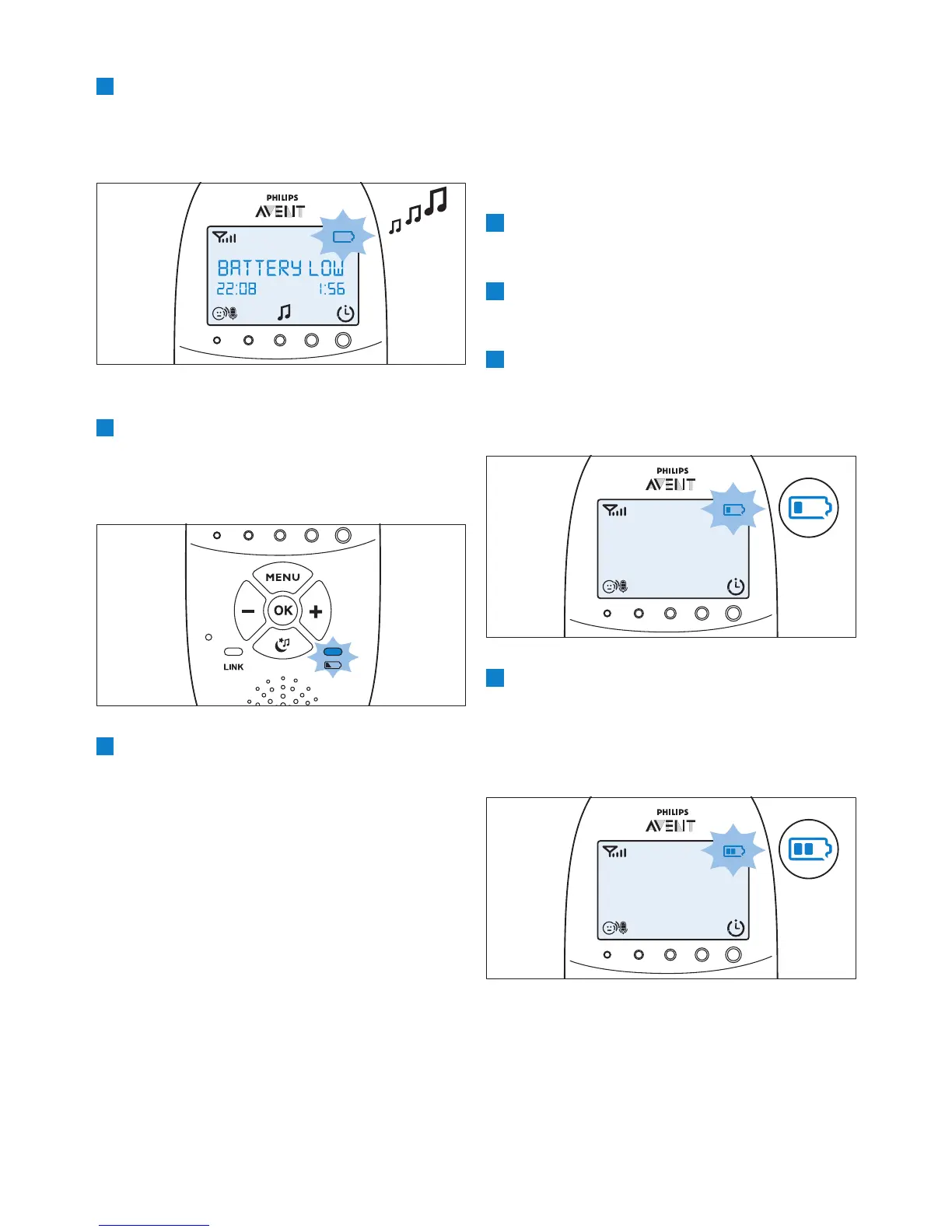 PHILIPS
AVENT
BATTERY LOW
22:08
1:56

MENU
OK
LINK

PHILIPS
AVENT

PHILIPS
AVENT