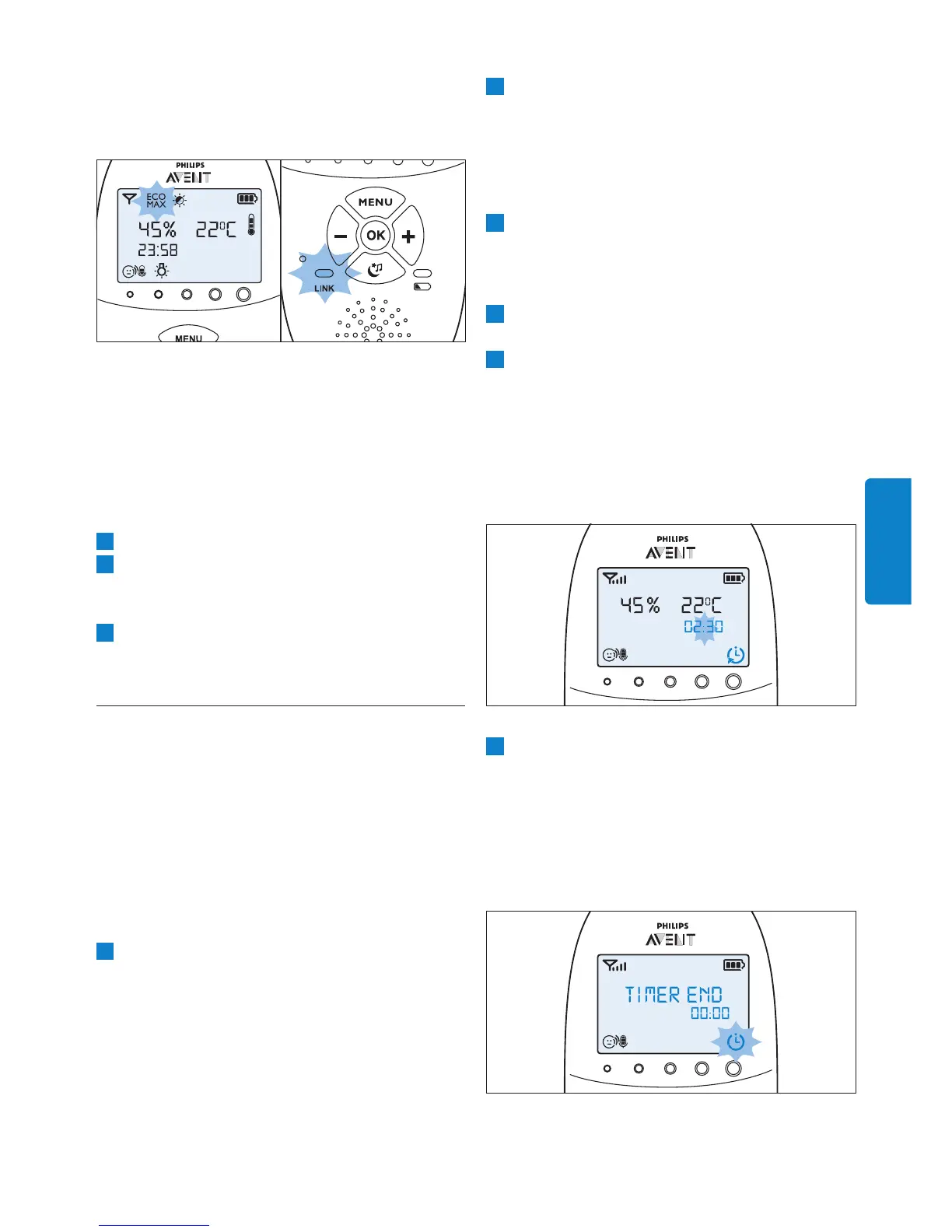 PHILIPS
AVENT
ECO MAX
45% 22°C
23:58
MENU

MENU
OK
LINK

PHILIPS
AVENT
45% 22°C
02:30

PHILIPS
AVENT
TIMER END
00:00