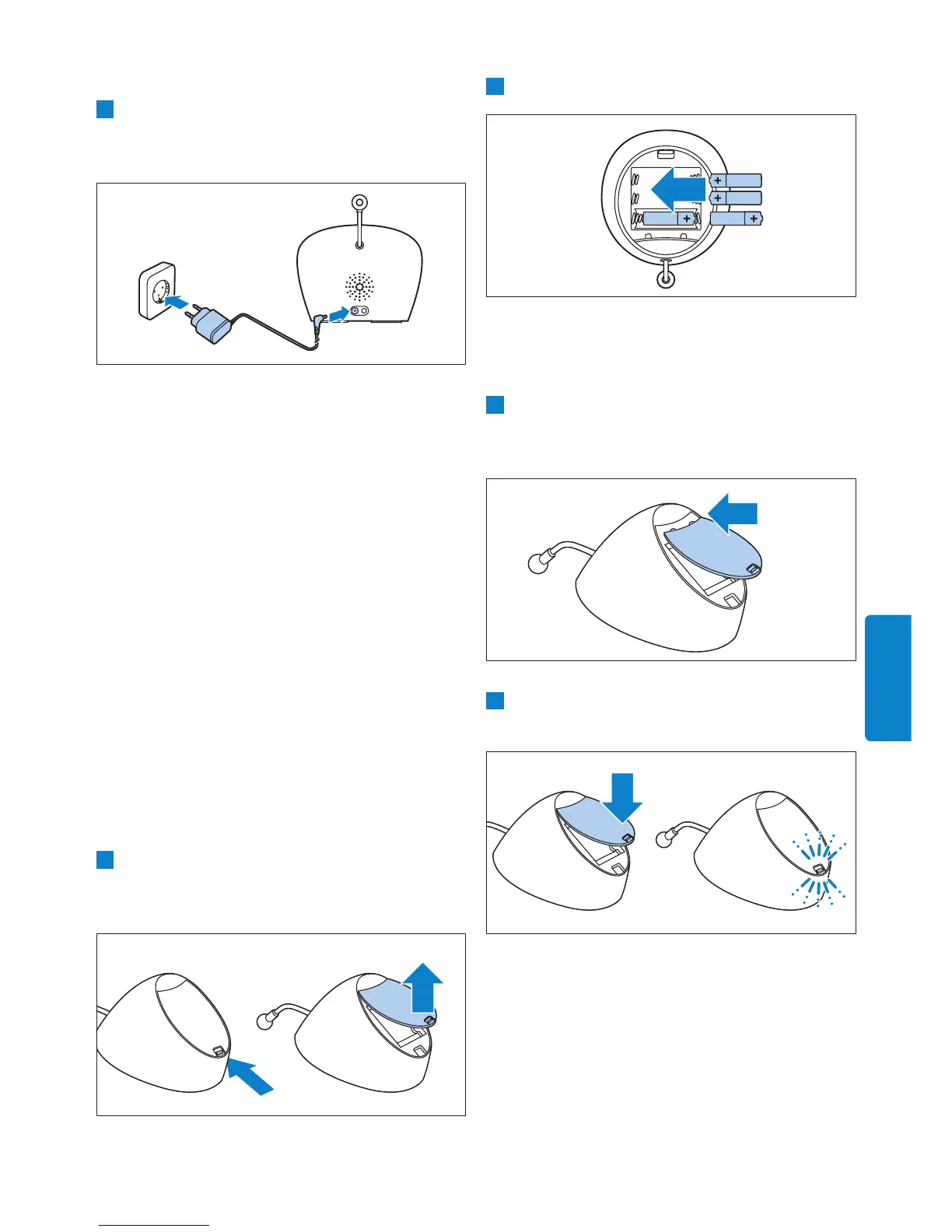 +
+
+
+