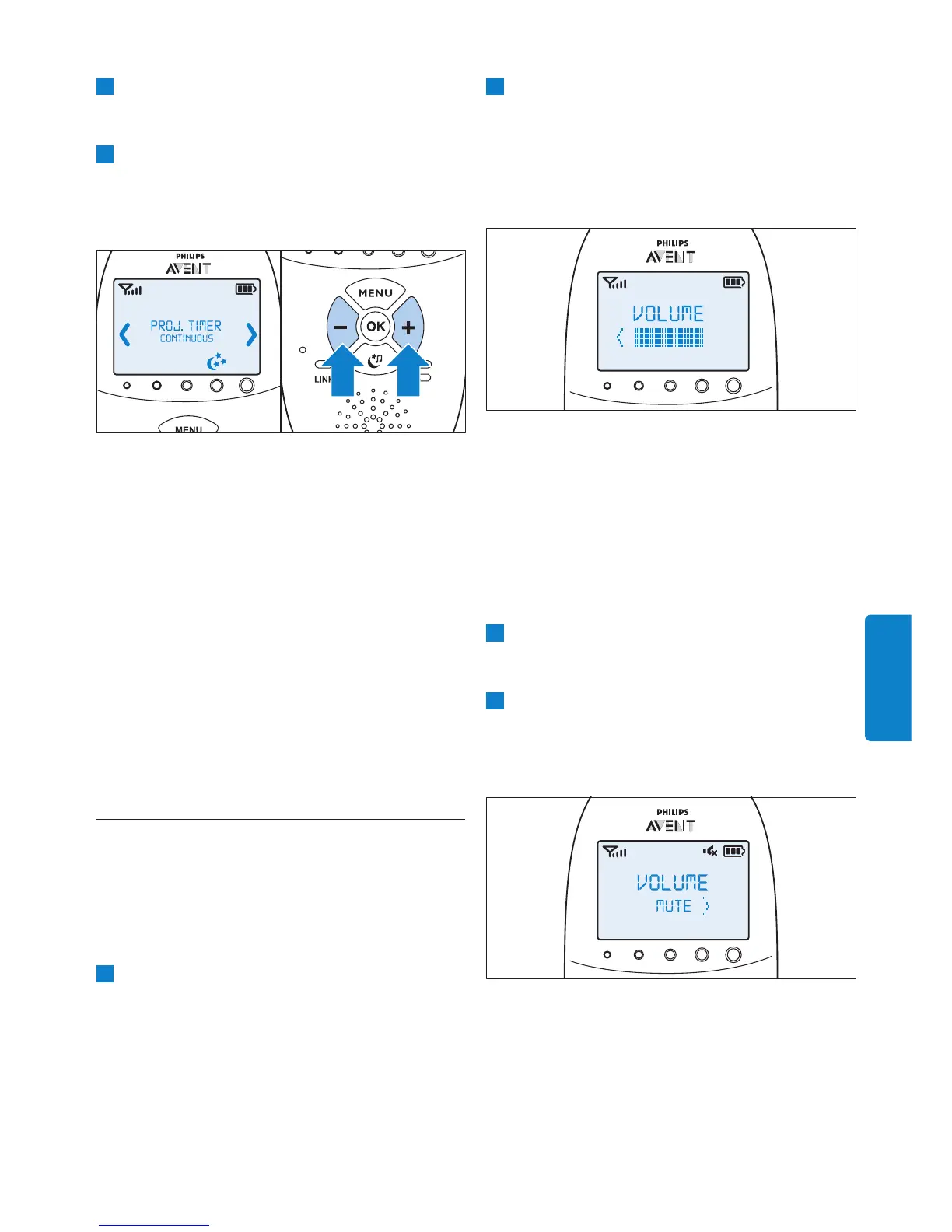 PHILIPS
AVENT

PROJ. TIMER
CONTINUOUS

MENU

MENU

OK

LINK

PHILIPS
AVENT

VOLUME

PHILIPS
AVENT

VOLUME
MUTE