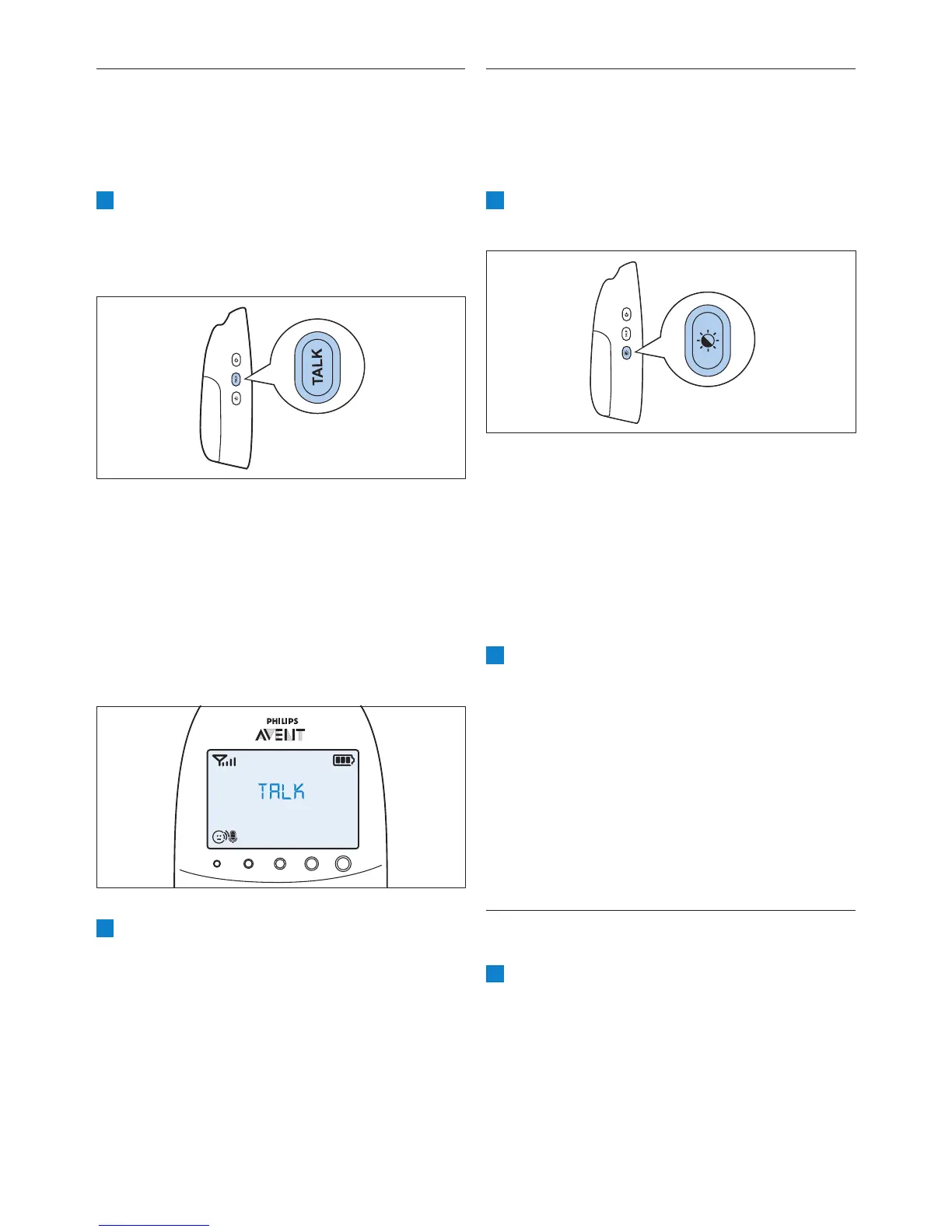 TALK

PHILIPS

AVENT

TALK