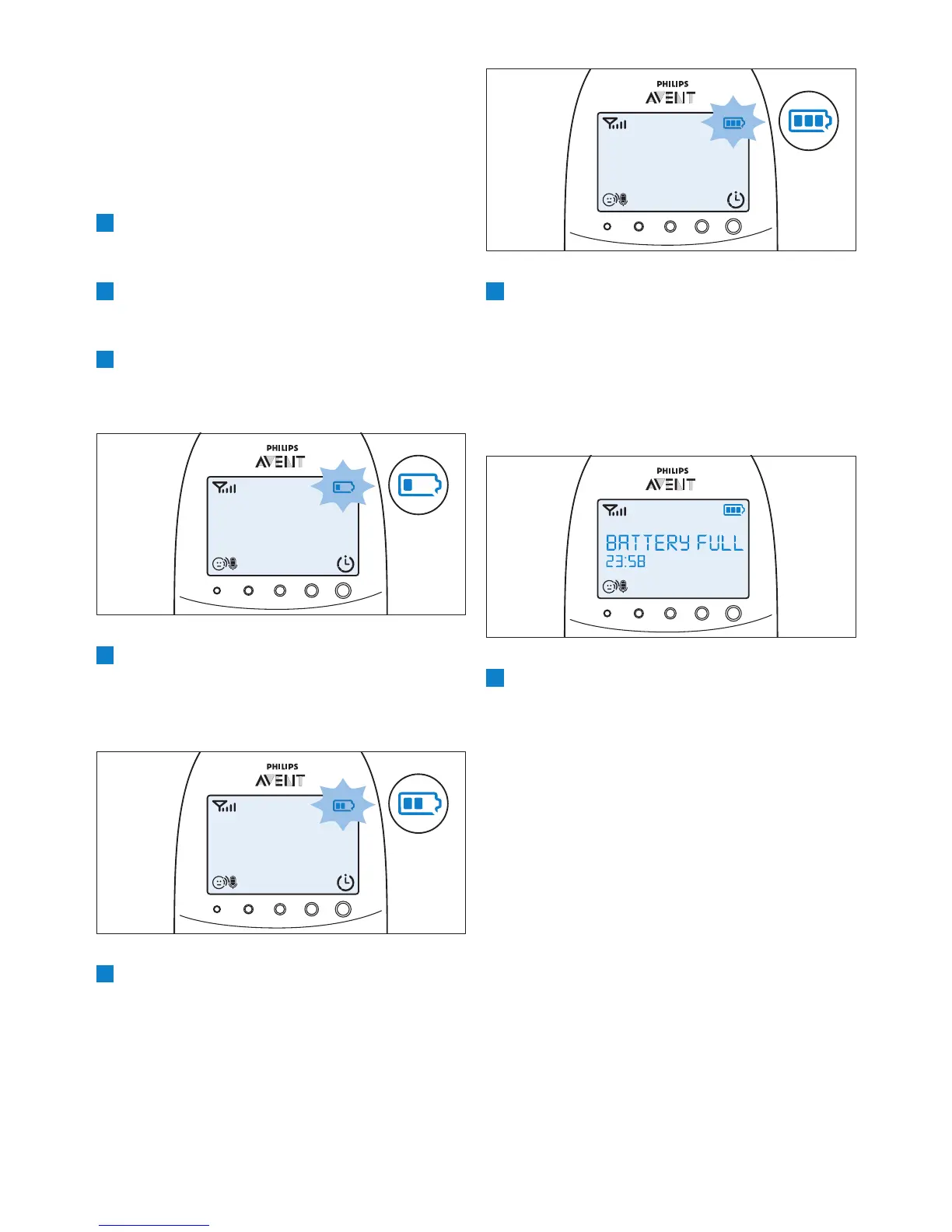 PHILIPS
AVENT

PHILIPS
AVENT

PHILIPS
AVENT

PHILIPS
AVENT
BATTERY FULL
23:58