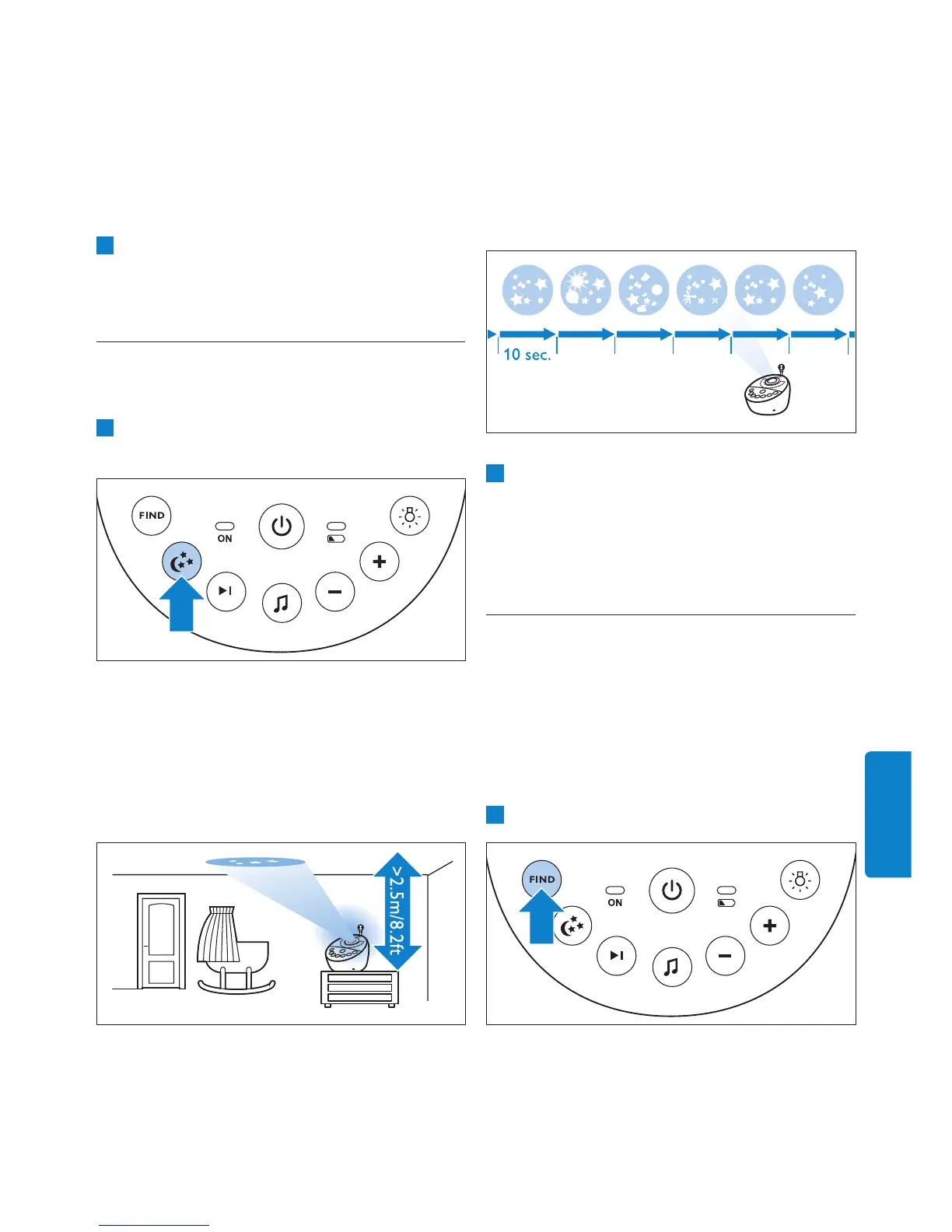 FIND

ON

>2.5m/8.2ft

10 sec.

FIND

ON