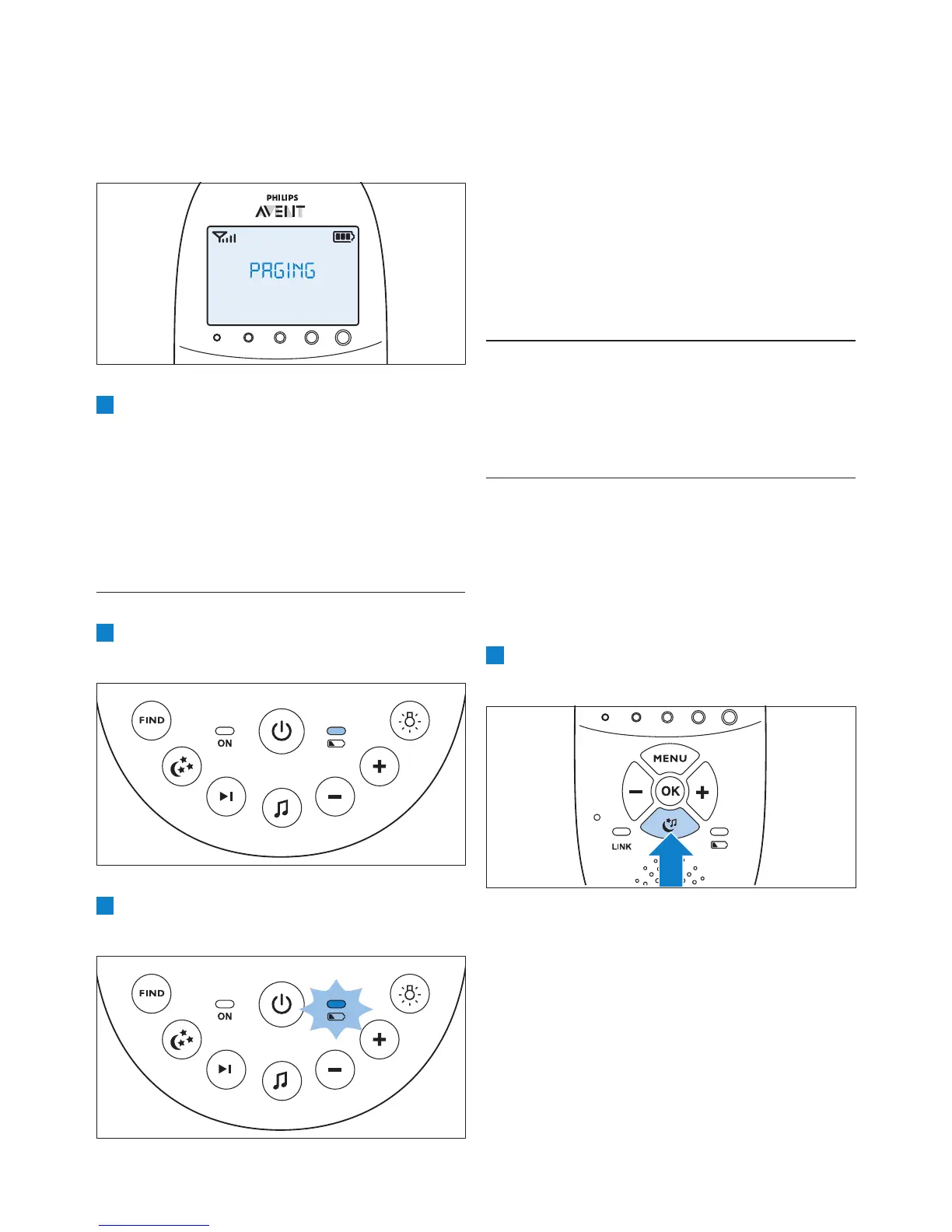 PHILIPS
AVENT

PAGING

FIND
ON

FIND
ON

MENU
OK
LINK