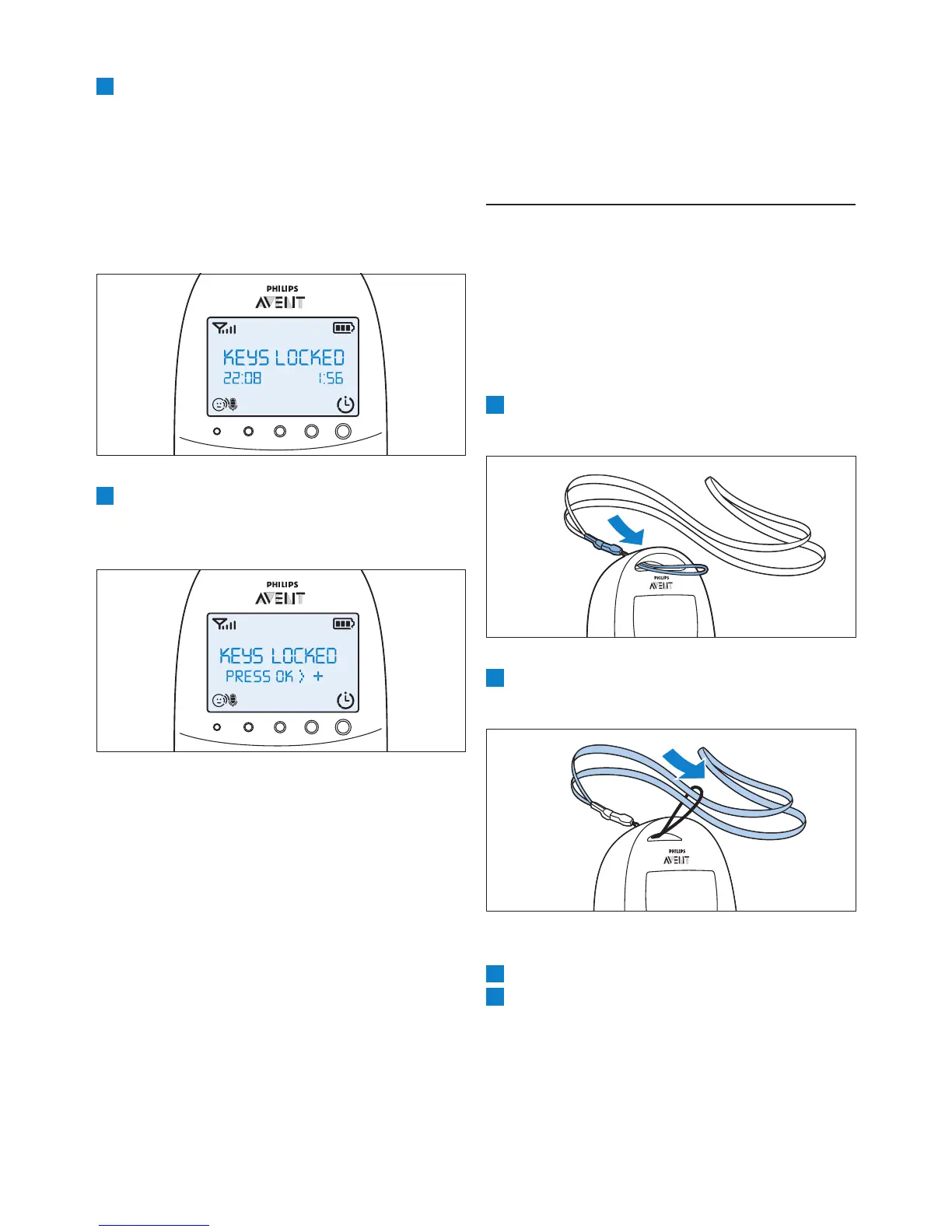 PHILIPS
AVENT

KEYS LOCKED
22:08 1:56

PHILIPS
AVENT

KEYS LOCKED
PRESS OK > +

PHILIPS
AVENT

PHILIPS
AVENT