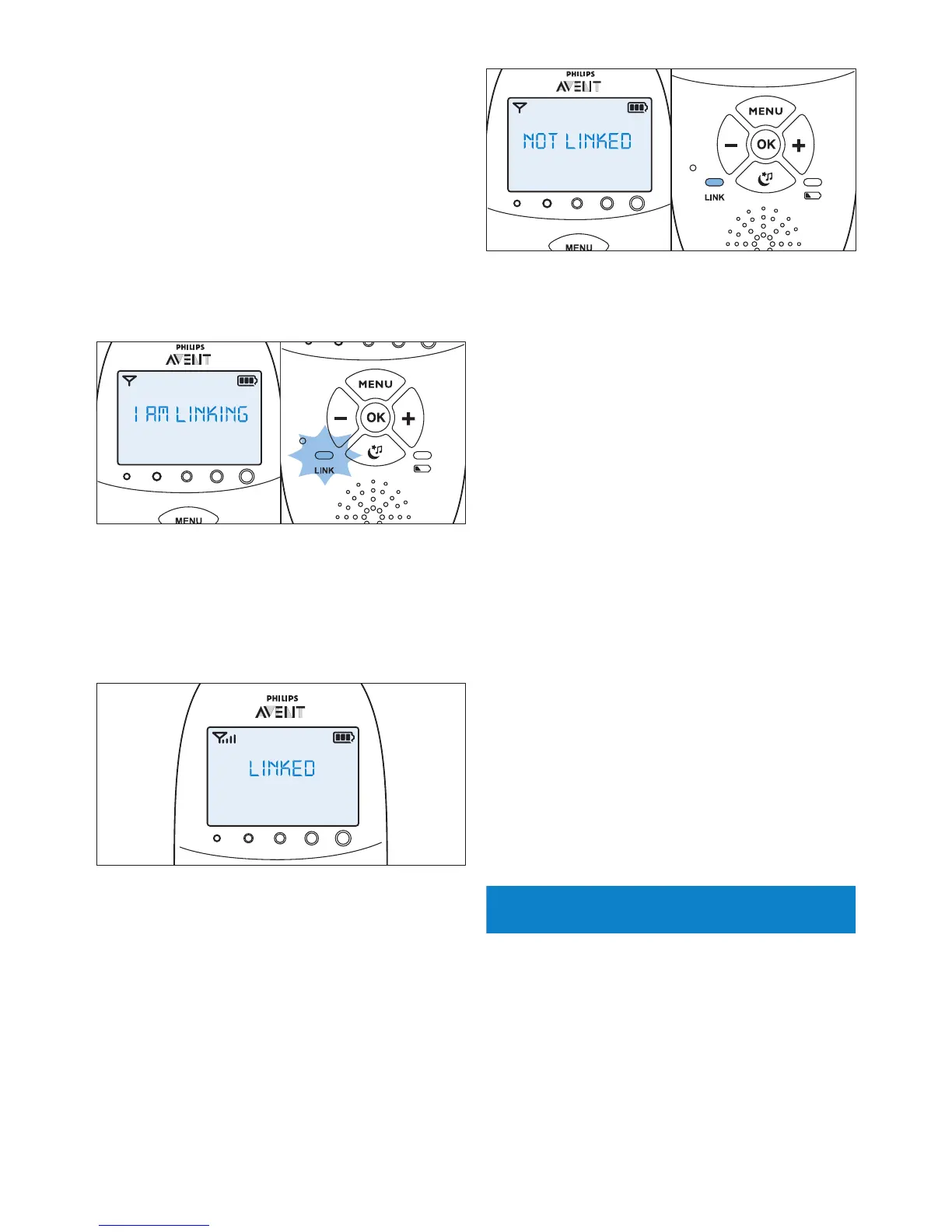 PHILIPS
AVENT
I AM LINKING
MENU
MENU
OK
LINK

PHILIPS
AVENT
LINKED

PHILIPS
AVENT
NOT LINKED
MENU
MENU
OK
LINK