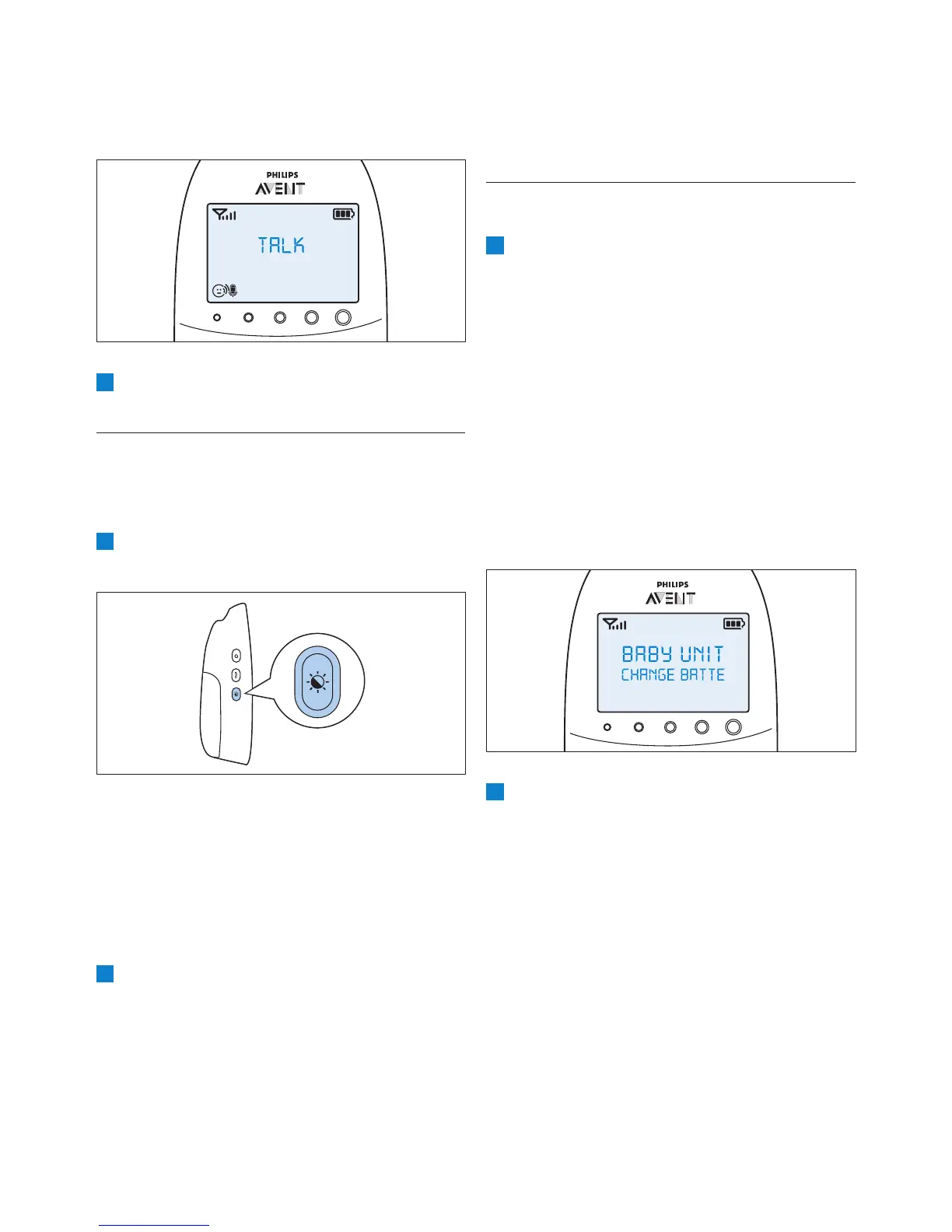 PHILIPS
AVENT
TALK

PHILIPS
AVENT
BABY UNIT
CHANGE BATTE