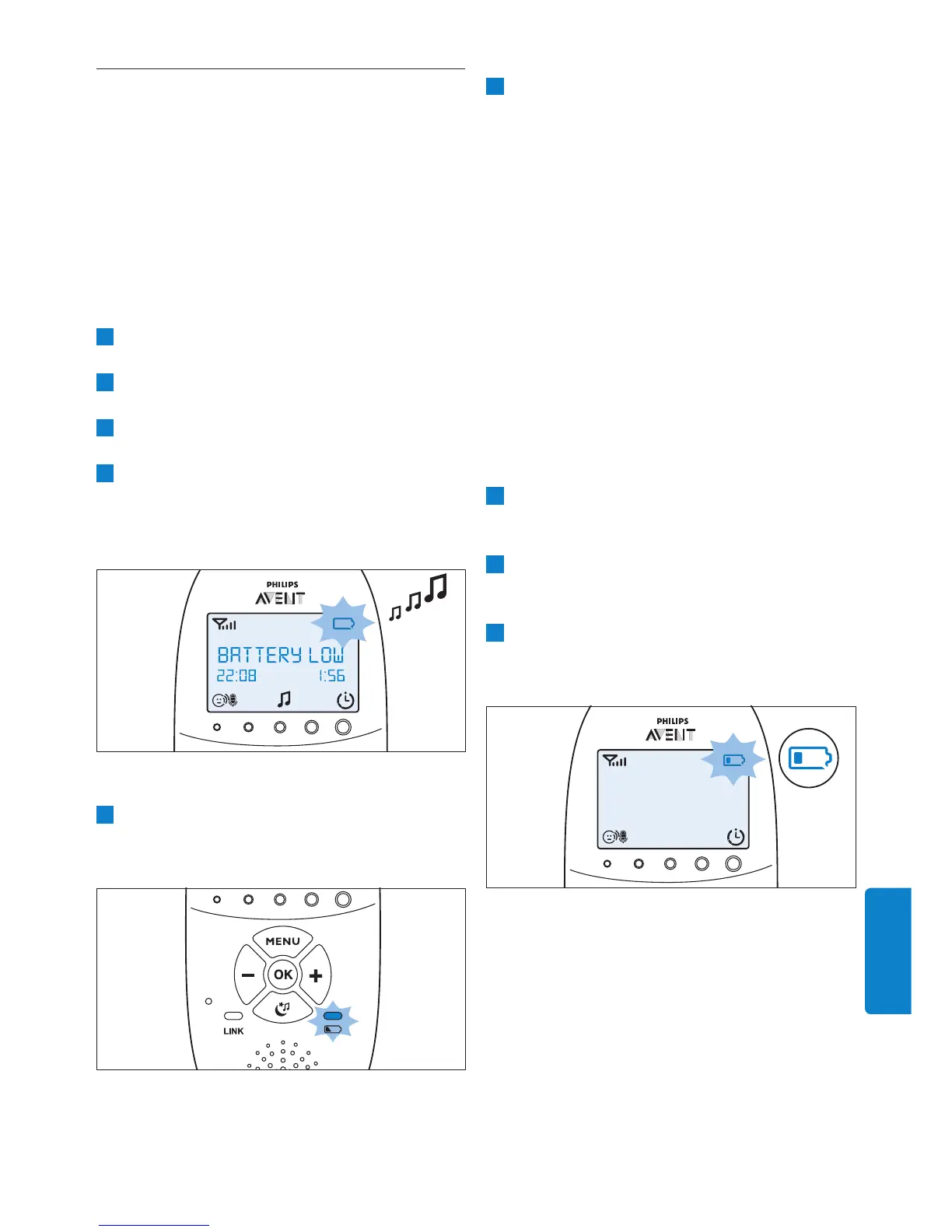 PHILIPS
AVENT
BATTERY LOW
22:08
1:56

MENU
OK
LINK

PHILIPS
AVENT