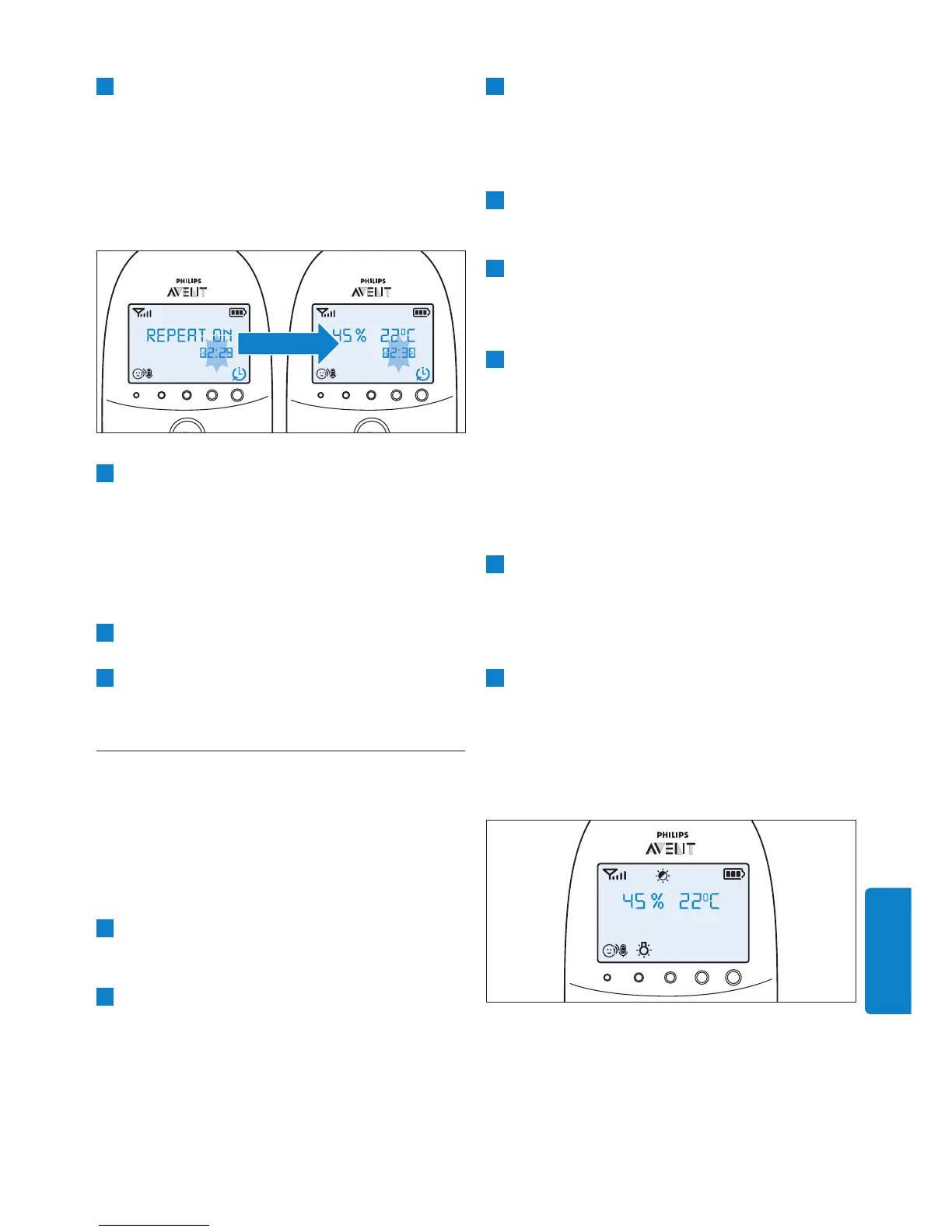 PHILIPS
AVENT
REPEAT ON
02:29
PHILIPS
AVENT
45 % 22°C
02:30

PHILIPS
AVENT
45 % 22°C