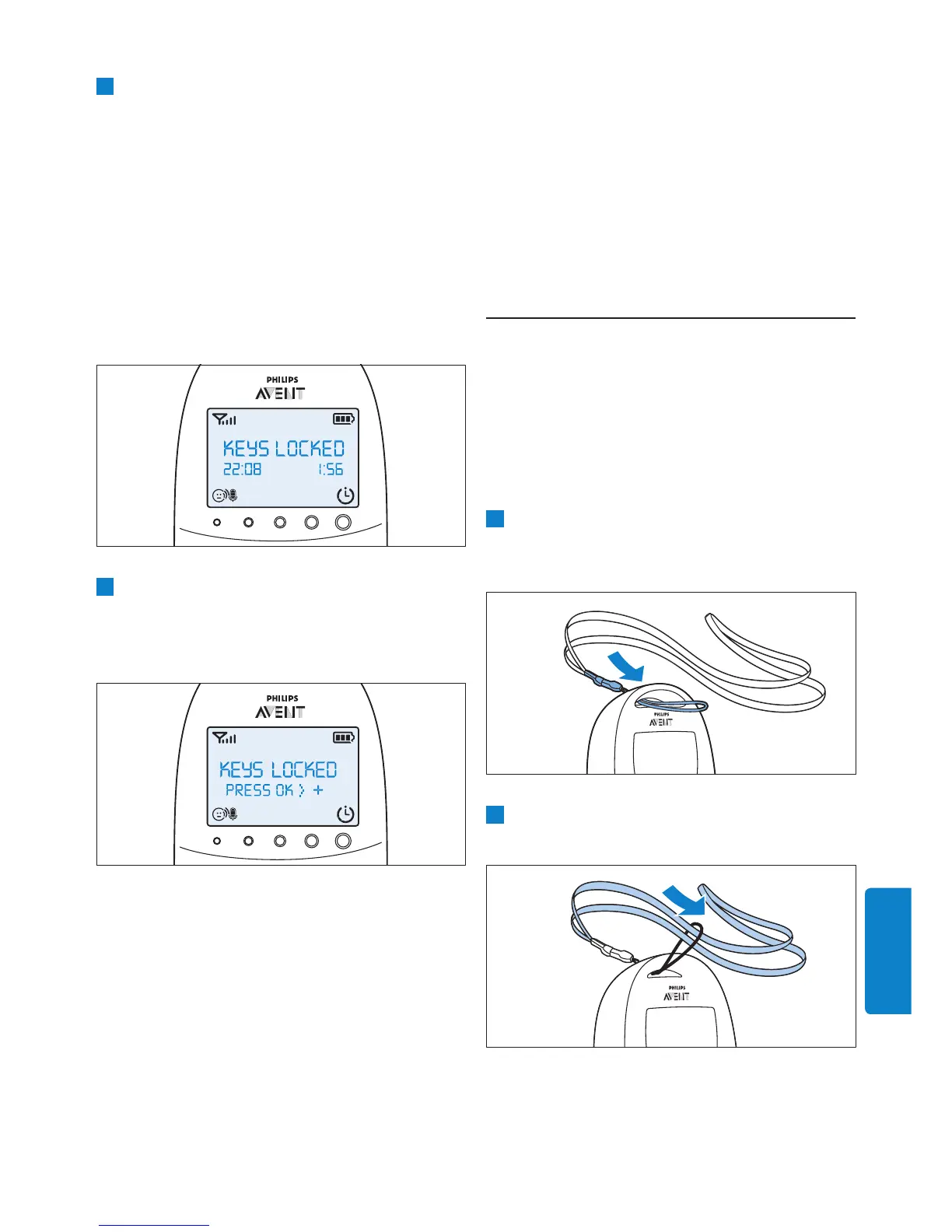 PHILIPS
AVENT
KEYS LOCKED
22:08 1:56

PHILIPS
AVENT
KEYS LOCKED
PRESS OK > +

PHILIPS
AVENT

PHILIPS
AVENT