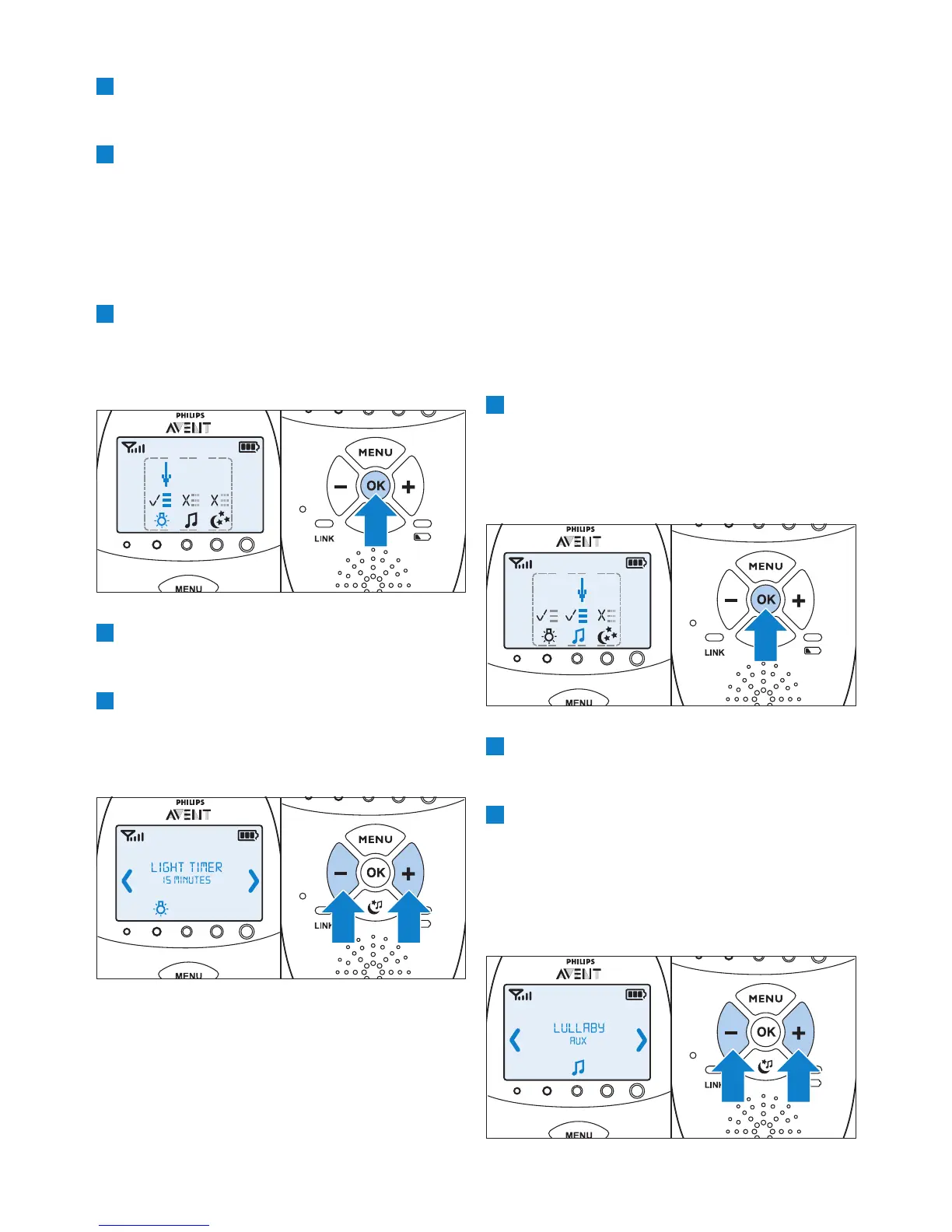 PHILIPS
AVENT

MENU
OK
LINK

MENU

PHILIPS
AVENT

LIGHT TIMER
15 MINUTES

MENU
OK
LINK

MENU

PHILIPS
AVENT

MENU
OK
LINK

MENU

PHILIPS
AVENT

LULLABY
AUX

MENU
OK
LINK

MENU